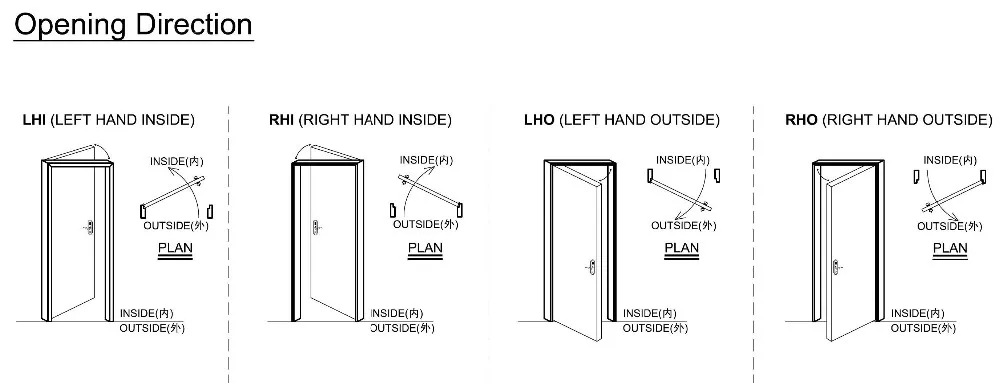 Opening Direction

LHI (LEFT HAND INSIDE)

INSIDE(内)

OUTSIDE(外)

PLAN

INSIDE(内)
OUTSIDE(外)

RHI (RIGHT HAND INSIDE)

INSIDE(内)

OUTSIDE(外)

PLAN

INSIDE(内)
OUTSIDE(外)

LHO (LEFT HAND OUTSIDE)

INSIDE(内)

OUTSIDE(外)

PLAN

INSIDE(内)
OUTSIDE(外)

RHO (RIGHT HAND OUTSIDE)

INSIDE(内)

OUTSIDE(外)

PLAN

INSIDE(内)
OUTSIDE(外)