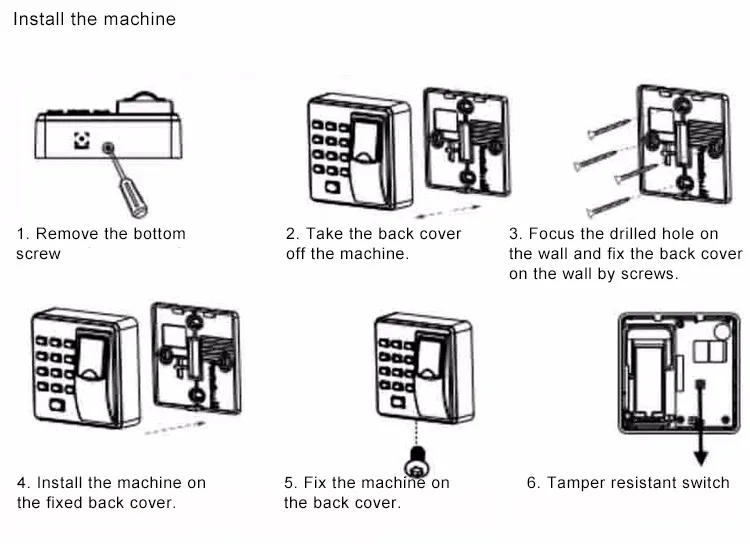 Install the machine

1. Remove the bottom screw

2. Take the back cover off the machine.

3. Focus the drilled hole on the wall and fix the back cover on the wall by screws.

4. Install the machine on the fixed back cover.

5. Fix the machine on the back cover.

6. Tamper resistant switch