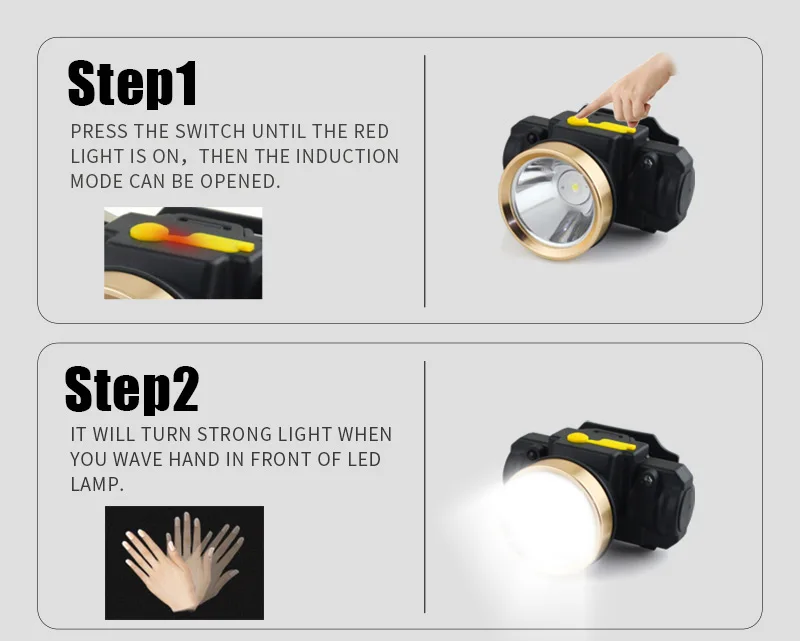 Step1

PRESS THE SWITCH UNTIL THE RED LIGHT IS ON，THEN THE INDUCTION MODE CAN BE OPENED.

Step2

IT WILL TURN STRONG LIGHT WHEN YOU WAVE HAND IN FRONT OF LED LAMP.