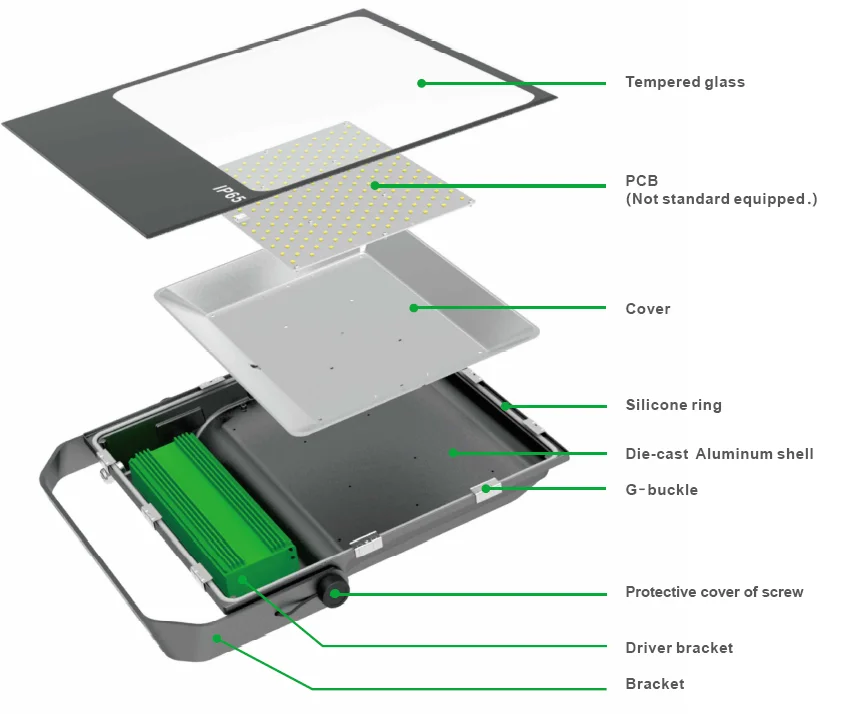 IP65

Tempered glass

PCB
(Not standard equipped.)

Cover

Silicone ring

Die-cast Aluminum shell

G-buckle

Protective cover of screw

Driver bracket

Bracket