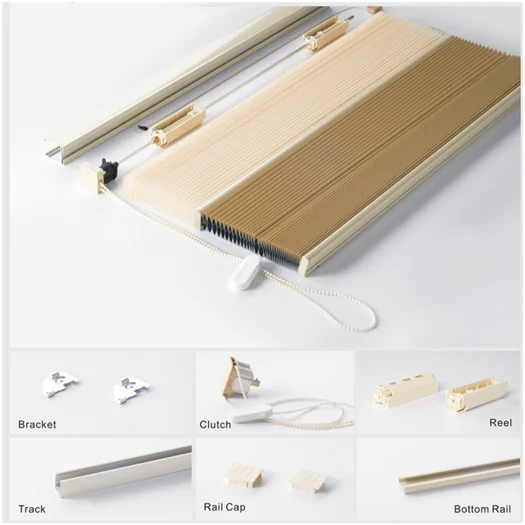 Bracket

Clutch

Reel

Track

Rail Cap

Bottom Rail