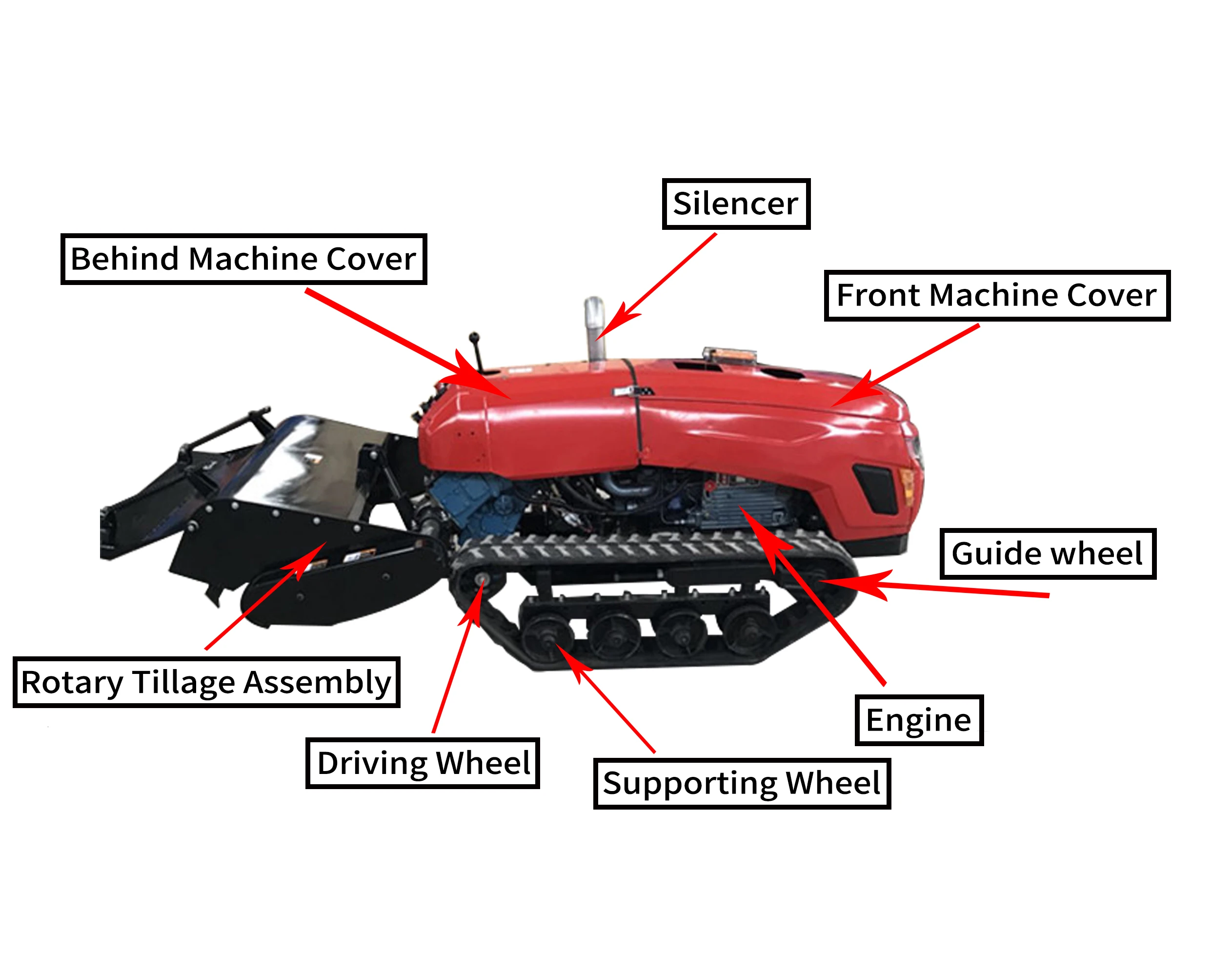 Silencer

Behind Machine Cover

Front Machine Cover

Guide wheel

Rotary Tillage Assembly

Engine

Driving Wheel

Supporting Wheel