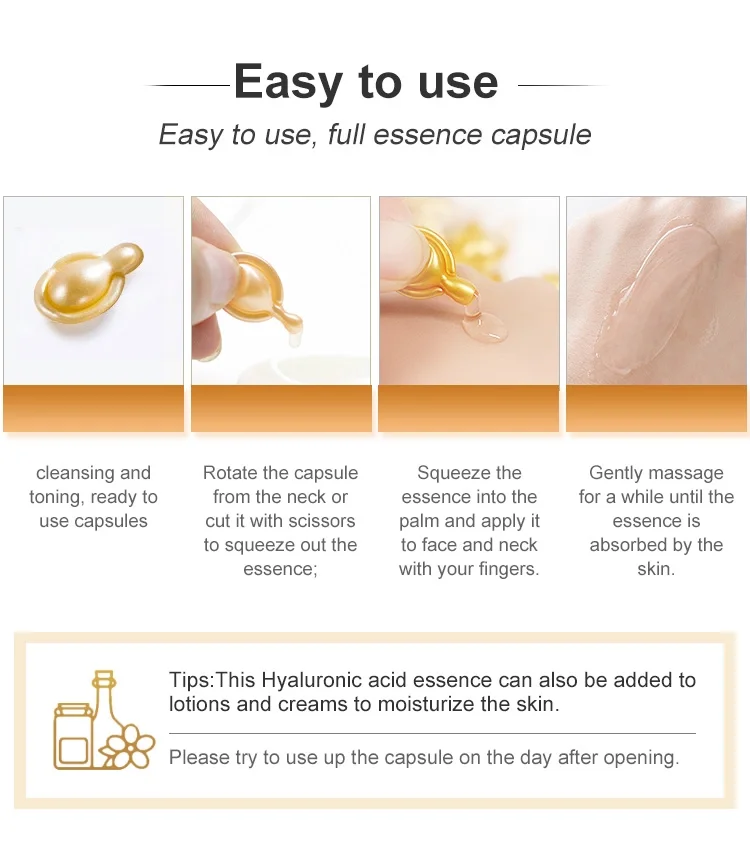 Easy to use

Easy to use, full essence capsule

cleansing and toning, ready to use capsules

Rotate the capsule from the neck or cut it with scissors to squeeze out the essence;

Squeeze the essence into the palm and apply it to face and neck with your fingers.

Gently massage for a while until the essence is absorbed by the skin.

Tips:This Hyaluronic acid essence can also be added to lotions and creams to moisturize the skin.

Please try to use up the capsule on the day after opening.