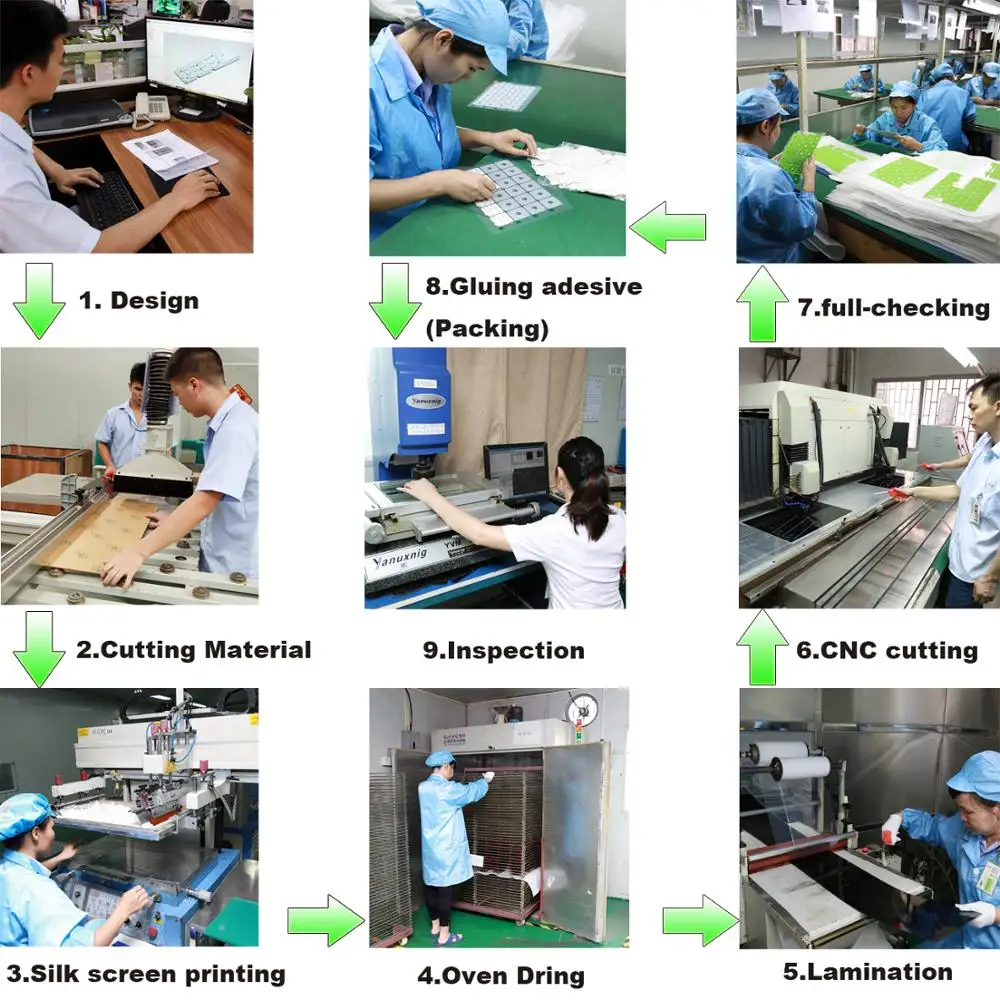 1. Design

8.Gluing adesive (Packing)

7.full-checking

Yanuxnig

Yanuxnig

2.Cutting Material

9.Inspection

6.CNC cutting

3.Silk screen printing

4.Oven Dring

5.Lamination