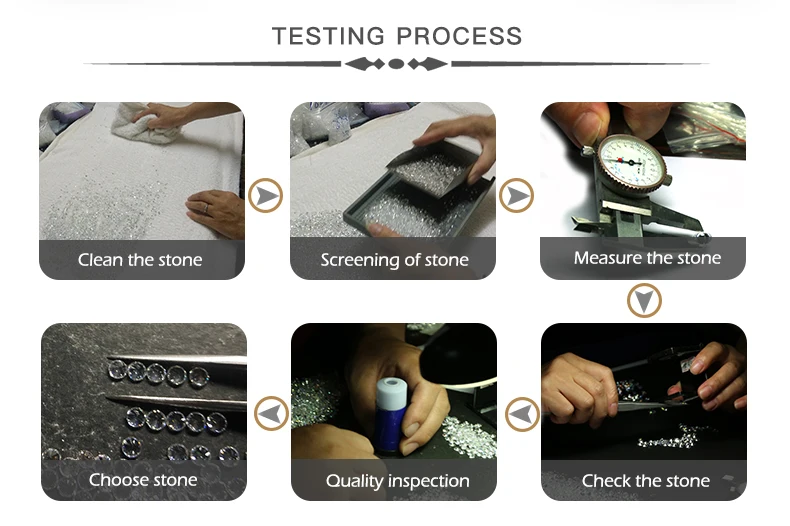 TESTING PROCESS

Clean the stone

Screening of stone

Measure the stone

Check the stone

Quality inspection

Choose stone