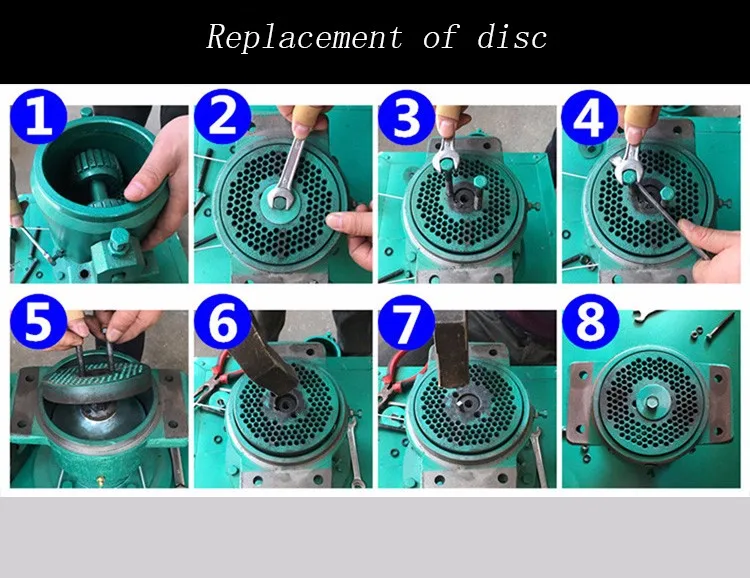 Replacement of disc

1

2

3

4

5

6

7

8