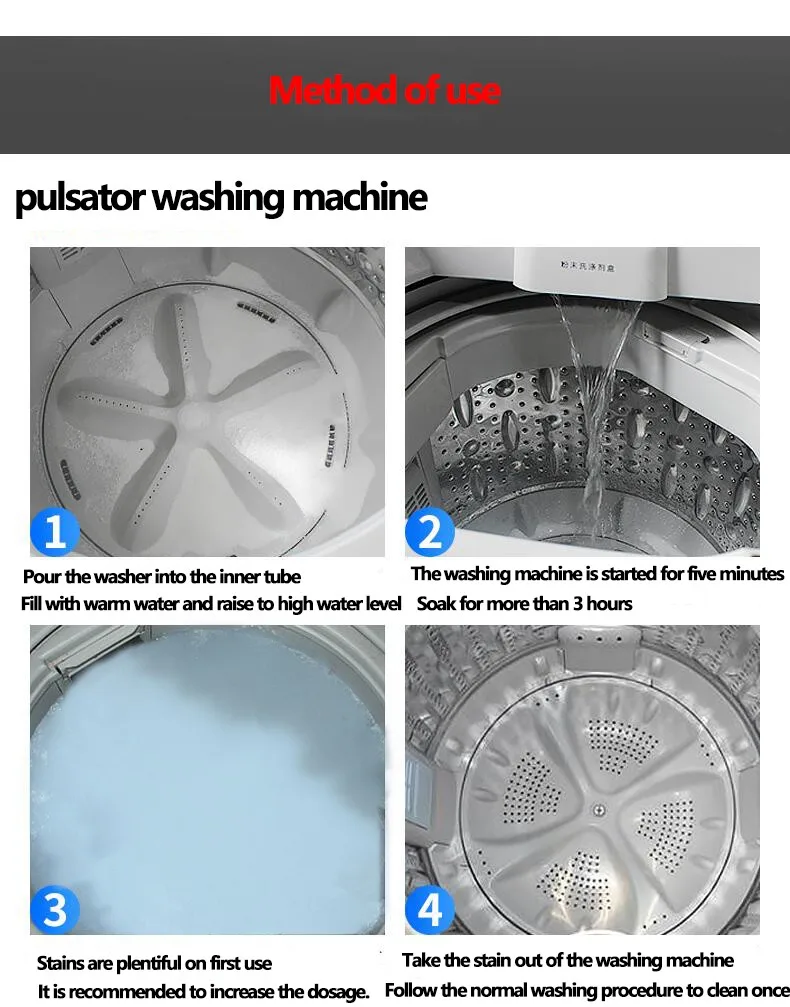 Method of use

pulsator washing machine

粉末洗涤剂盒

1

Pour the washer into the inner tube
Fill with warm water and raise to high water level

2

The washing machine is started for five minutes
Soak for more than 3 hours

3

Stains are plentiful on first use
It is recommended to increase the dosage.

4

Take the stain out of the washing machine
Follow the normal washing procedure to clean once