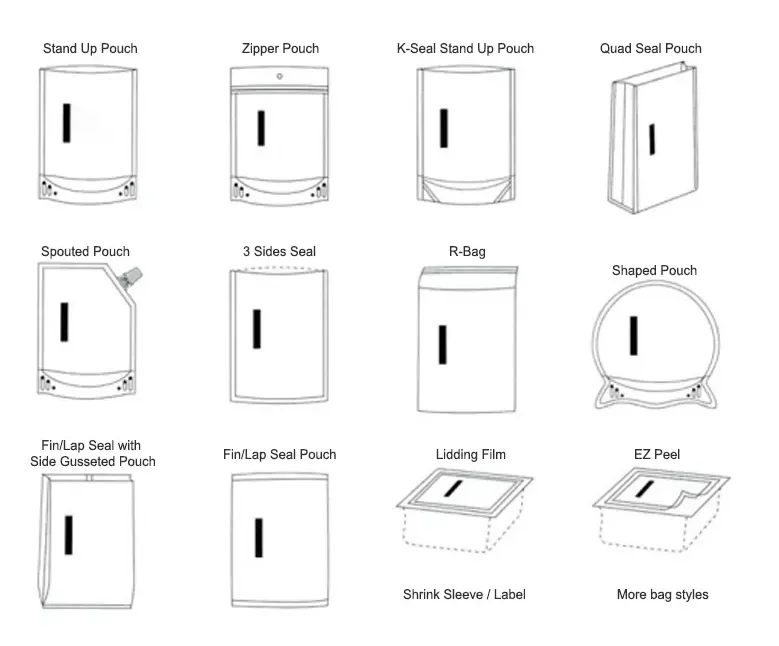 Stand Up Pouch

Zipper Pouch

K-Seal Stand Up Pouch

Quad Seal Pouch

Spouted Pouch

3 Sides Seal

R-Bag

Shaped Pouch

Fin/Lap Seal with Side Gusseted Pouch

Fin/Lap Seal Pouch

Lidding Film

EZ Peel

Shrink Sleeve / Label

More bag styles