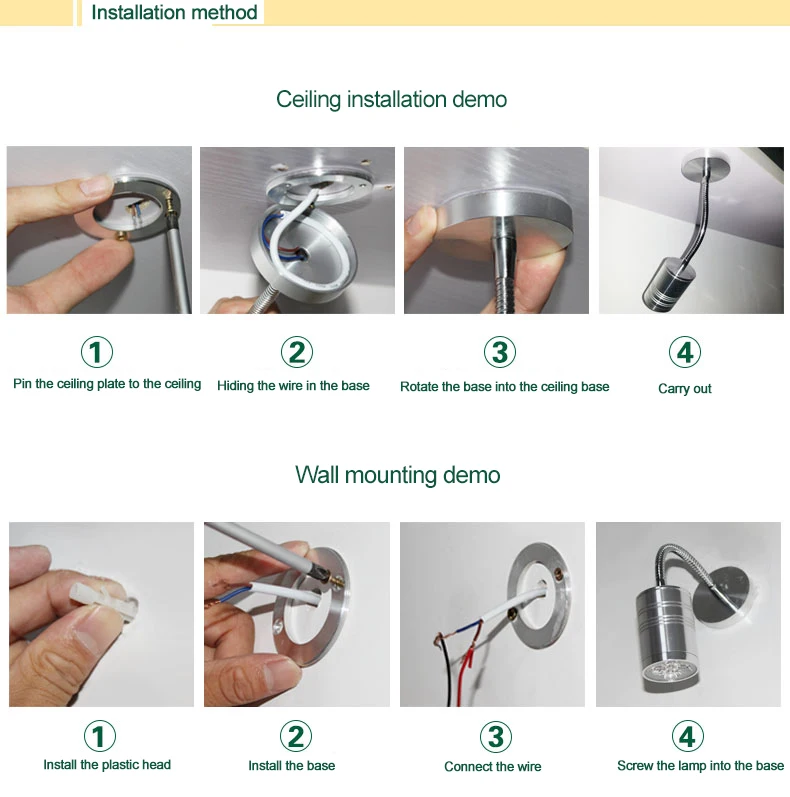 Installation method

Ceiling installation demo

1
Pin the ceiling plate to the ceiling

2
Hiding the wire in the base

3
Rotate the base into the ceiling base

4
Carry out

Wall mounting demo

1
Install the plastic head

2
Install the base

3
Connect the wire

4
Screw the lamp into the base