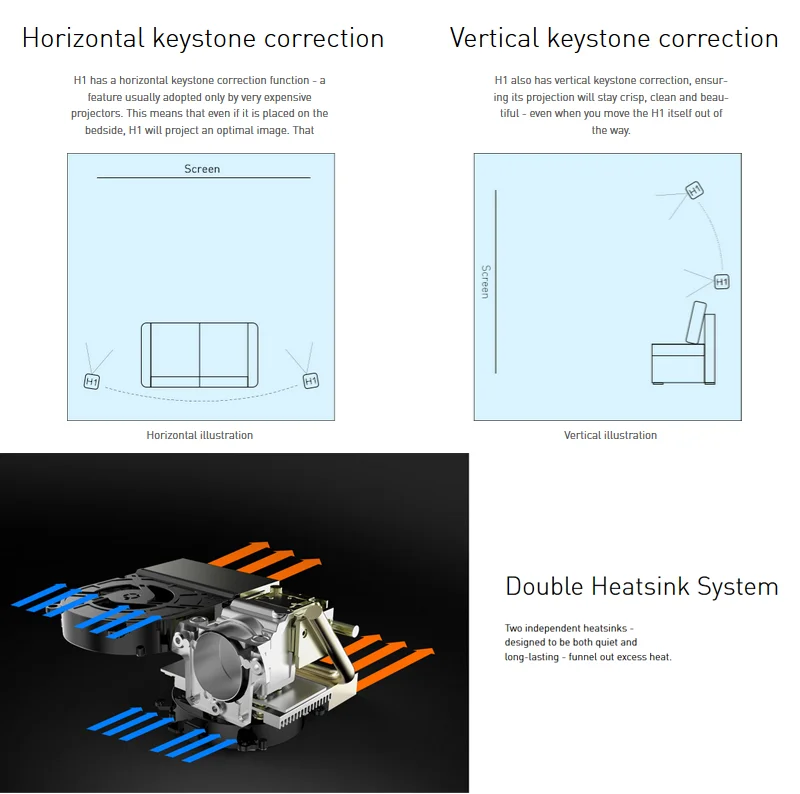 Horizontal keystone correction

H1 has a horizontal keystone correction function - a feature usually adopted only by very expensive projectors. This means that even if it is placed on the bedside, H1 will project an optimal image. That

Screen

H1

H1

Horizontal illustration

Vertical keystone correction

H1 also has vertical keystone correction, ensuring its projection will stay crisp, clean and beautiful - even when you move the H1 itself out of the way.

Screen

H1

H1

Vertical illustration

Double Heatsink System

Two independent heatsinks - designed to be both quiet and long-lasting - funnel out excess heat.