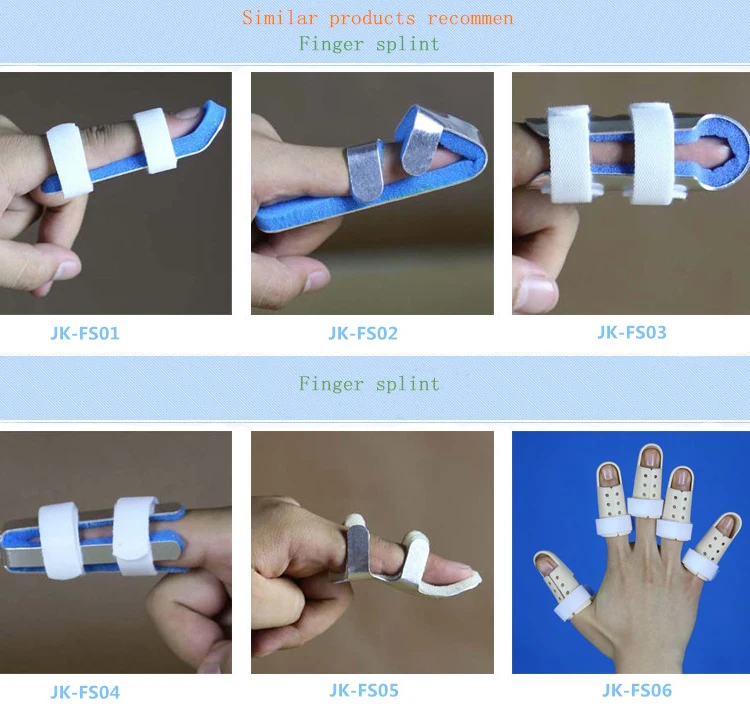 Similar products recommen
Finger splint

JK-FS01
JK-FS02
JK-FS03

Finger splint

JK-FS04
JK-FS05
JK-FS06