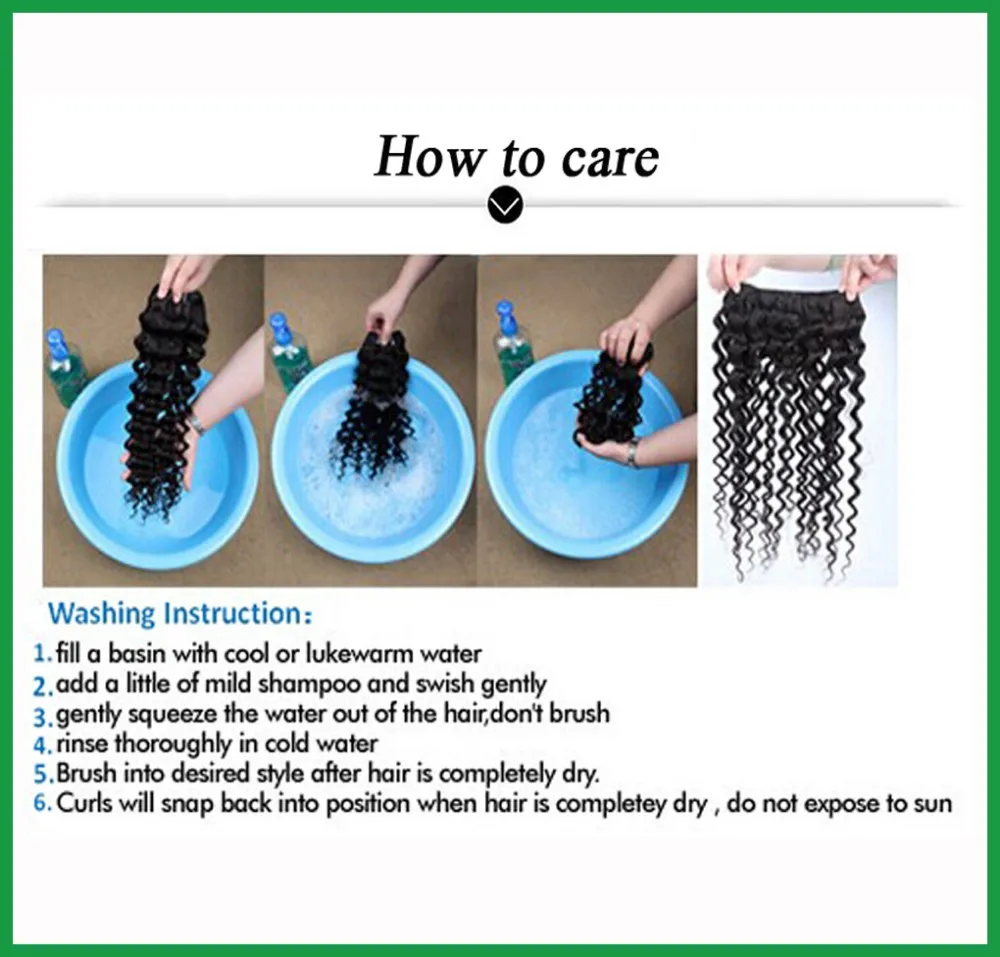 How to care

Washing Instruction：

1. fill a basin with cool or lukewarm water
2. add a little of mild shampoo and swish gently
3. gently squeeze the water out of the hair,don't brush
4. rinse thoroughly in cold water
5. Brush into desired style after hair is completely dry.
6. Curls will snap back into position when hair is completey dry , do not expose to sun