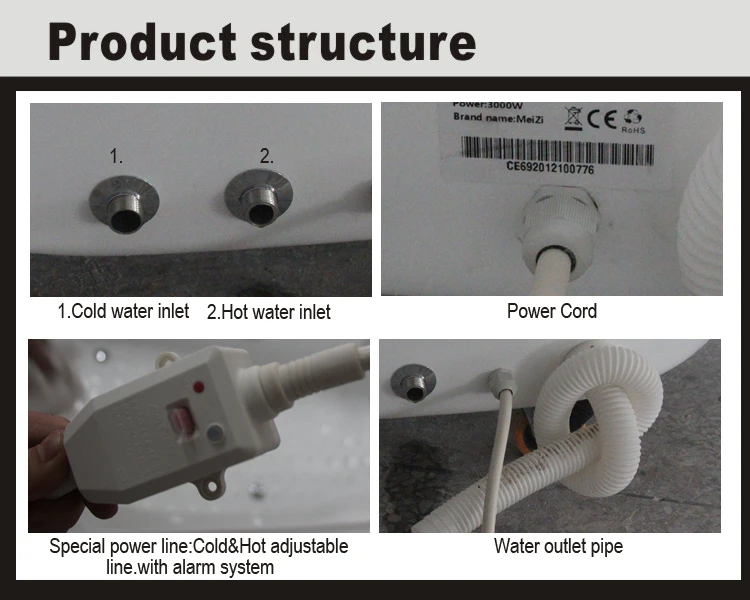 Product structure

1.

2.

1.Cold water inlet 2.Hot water inlet

Power:3000W
Brand name:MeiZi
CE
RoHS
CE692012100776

Power Cord

Special power line:Cold&Hot adjustable line.with alarm system

Water outlet pipe