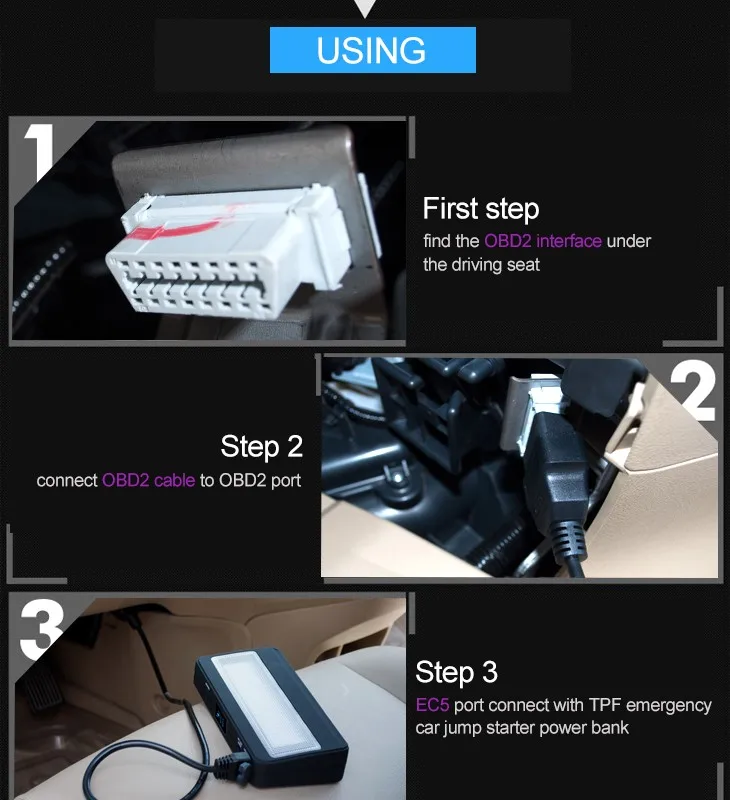 USING

1

First step

find the OBD2 interface under the driving seat

2

Step 2

connect OBD2 cable to OBD2 port

3

Step 3

EC5 port connect with TPF emergency car jump starter power bank