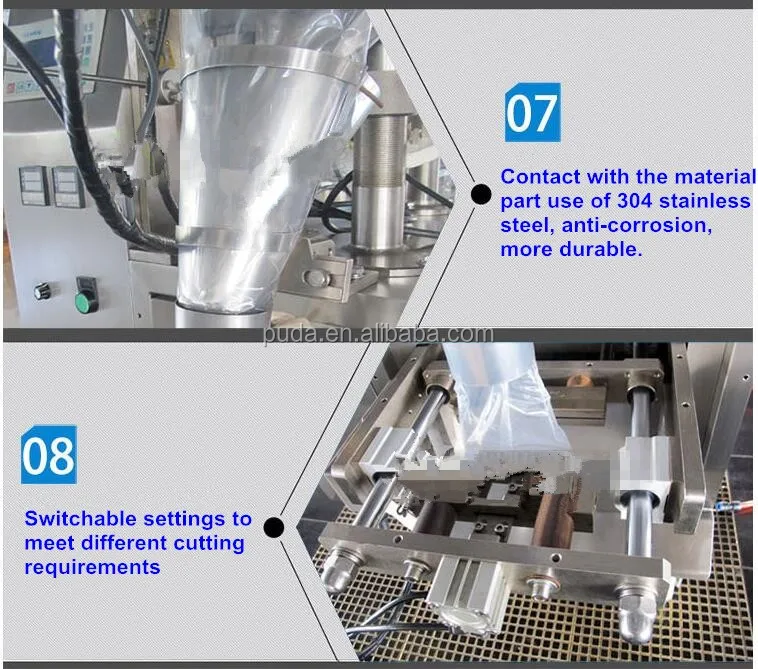 07

Contact with the material part use of 304 stainless steel, anti-corrosion, more durable.

puda.en.alibaba.com

08

Switchable settings to meet different cutting requirements