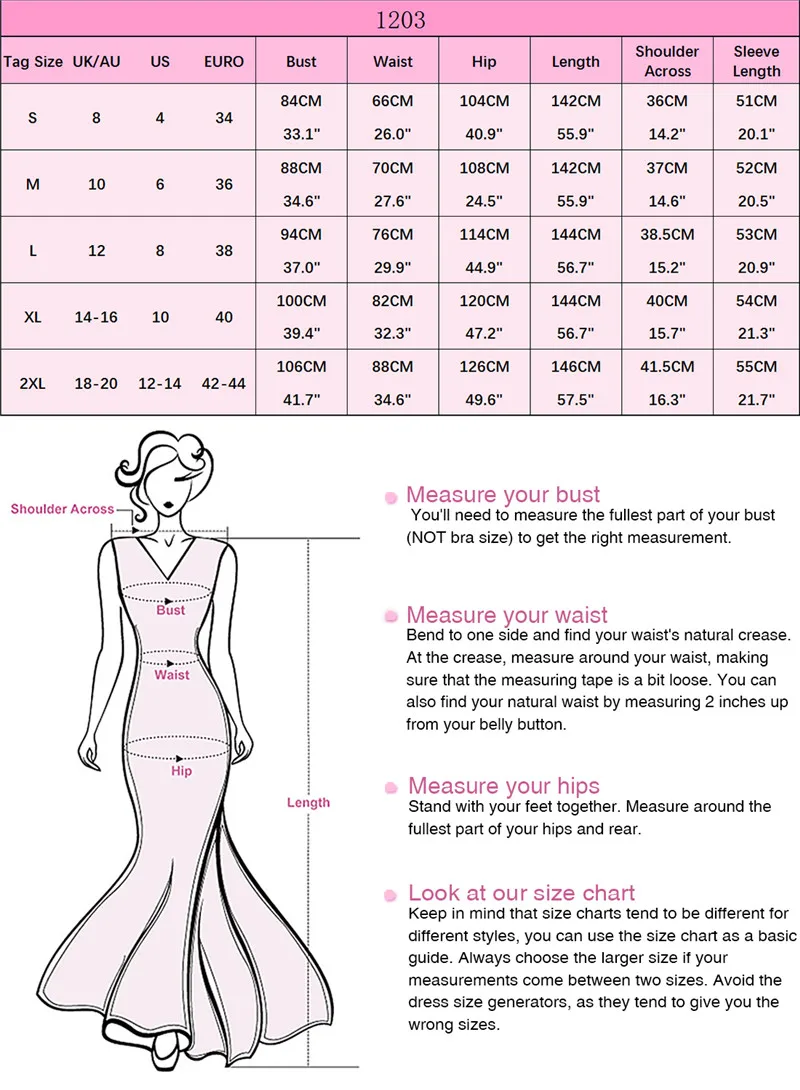 1203

| Tag Size | UK/AU | US | EURO | Bust | Waist | Hip | Length | Shoulder Across | Sleeve Length |
|---|---|---|---|---|---|---|---|---|---|
| S | 8 | 4 | 34 | 84CM 33.1" | 66CM 26.0" | 104CM 40.9" | 142CM 55.9" | 36CM 14.2" | 51CM 20.1" |
| M | 10 | 6 | 36 | 88CM 34.6" | 70CM 27.6" | 108CM 24.5" | 142CM 55.9" | 37CM 14.6" | 52CM 20.5" |
| L | 12 | 8 | 38 | 94CM 37.0" | 76CM 29.9" | 114CM 44.9" | 144CM 56.7" | 38.5CM 15.2" | 53CM 20.9" |
| XL | 14-16 | 10 | 40 | 100CM 39.4" | 82CM 32.3" | 120CM 47.2" | 144CM 56.7" | 40CM 15.7" | 54CM 21.3" |
| 2XL | 18-20 | 12-14 | 42-44 | 106CM 41.7" | 88CM 34.6" | 126CM 49.6" | 146CM 57.5" | 41.5CM 16.3" | 55CM 21.7" |

Shoulder Across

Bust

Waist

Hip

Length

Measure your bust
You'll need to measure the fullest part of your bust (NOT bra size) to get the right measurement.

Measure your waist
Bend to one side and find your waist's natural crease. At the crease, measure around your waist, making sure that the measuring tape is a bit loose. You can also find your natural waist by measuring 2 inches up from your belly button.

Measure your hips
Stand with your feet together. Measure around the fullest part of your hips and rear.

Look at our size chart
Keep in mind that size charts tend to be different for different styles, you can use the size chart as a basic guide. Always choose the larger size if your measurements come between two sizes. Avoid the dress size generators, as they tend to give you the wrong sizes.