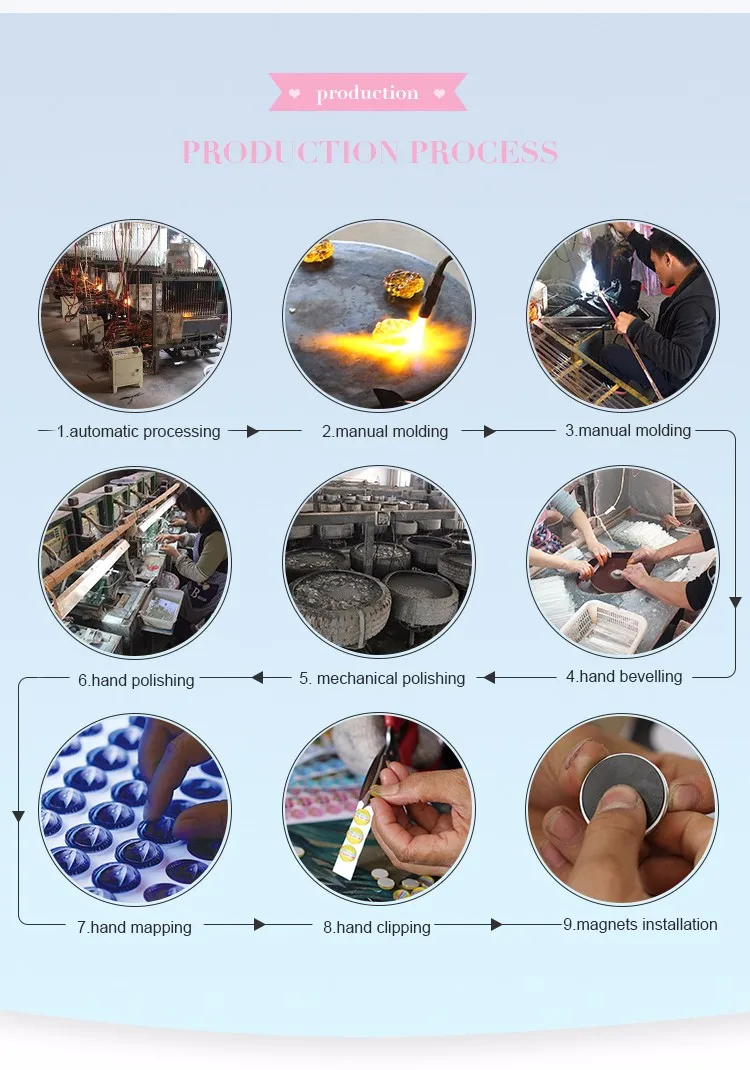 production

PRODUCTION PROCESS

1.automatic processing

2.manual molding

3.manual molding

4.hand bevelling

5. mechanical polishing

6.hand polishing

7.hand mapping

8.hand clipping

9.magnets installation