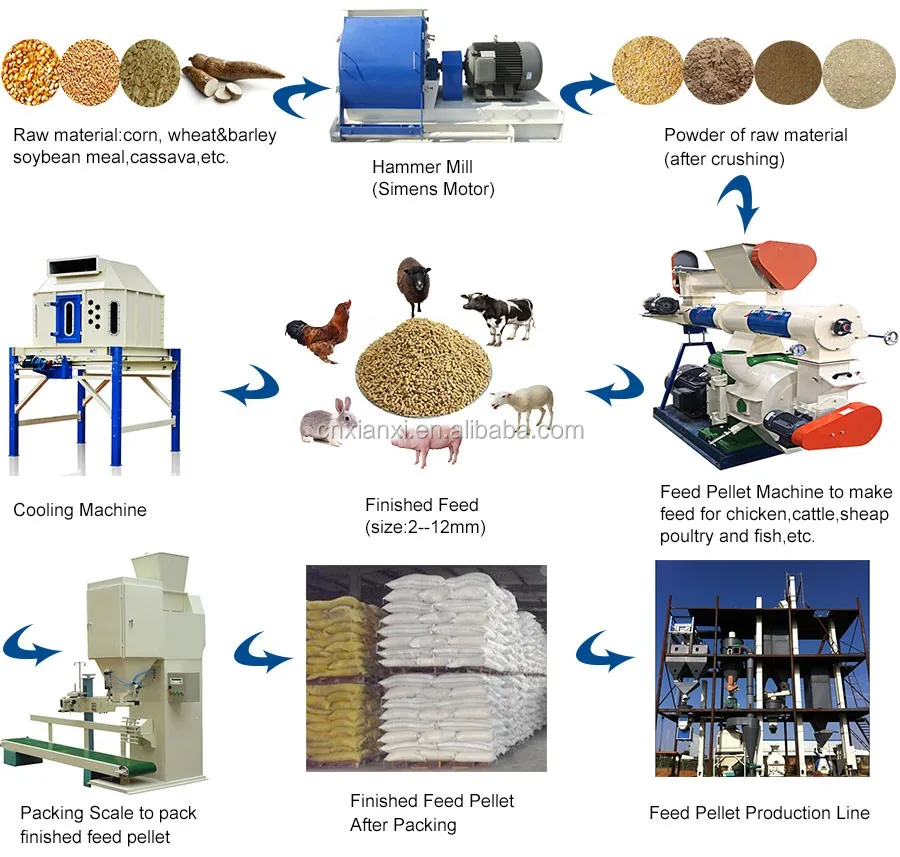 Raw material:corn, wheat&barley soybean meal,cassava,etc.

Hammer Mill
(Simens Motor)

Powder of raw material
(after crushing)

Cooling Machine

cnxianxi.en.alibaba.com

Finished Feed
(size:2--12mm)

Feed Pellet Machine to make feed for chicken,cattle,sheap poultry and fish,etc.

Packing Scale to pack finished feed pellet

Finished Feed Pellet After Packing

Feed Pellet Production Line