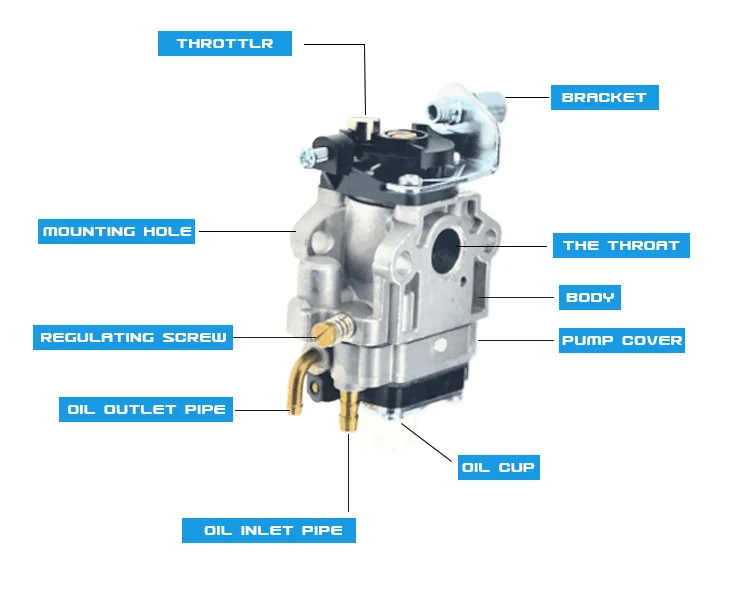 THROTTLR

BRACKET

MOUNTING HOLE

THE THROAT

BODY

REGULATING SCREW

PUMP COVER

OIL OUTLET PIPE

OIL CUP

OIL INLET PIPE