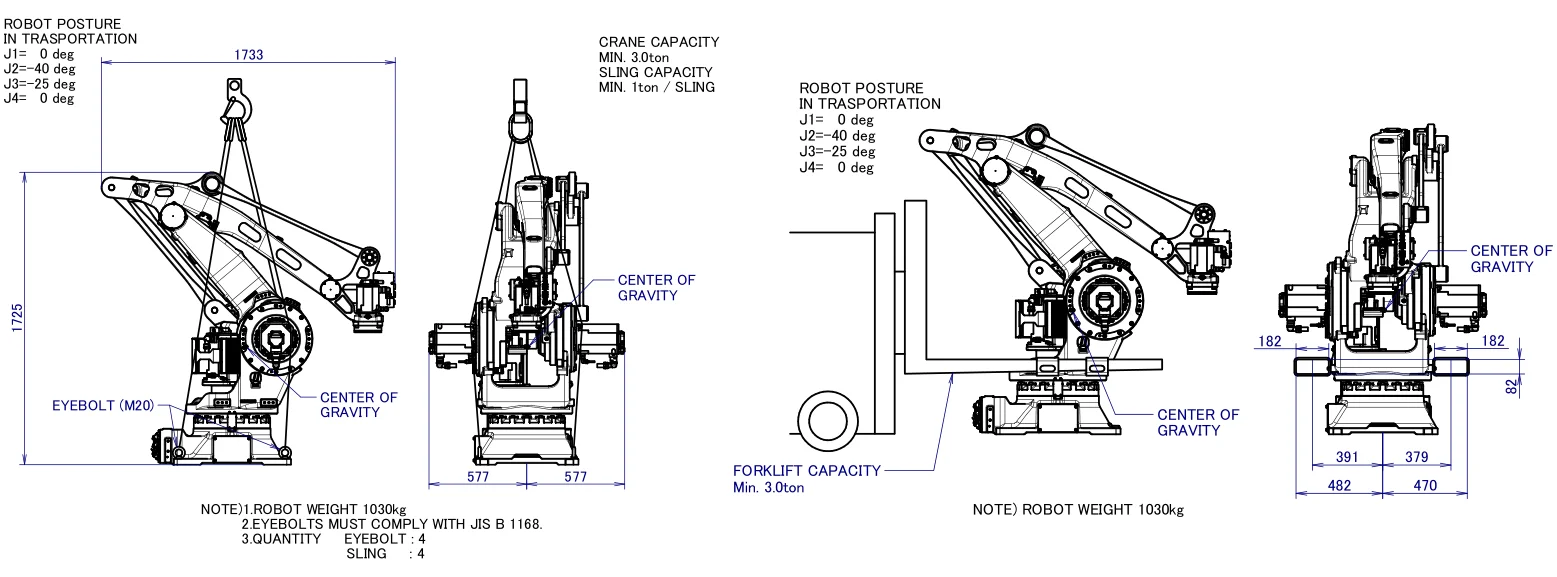 ROBOT POSTURE
IN TRASPORTATION
J1= 0 deg
J2=-40 deg
J3=-25 deg
J4= 0 deg

1733

1725

EYEBOLT (M20)

CENTER OF GRAVITY

CRANE CAPACITY
MIN. 3.0ton
SLING CAPACITY
MIN. 1ton / SLING

CENTER OF GRAVITY

577 577

NOTE)1.ROBOT WEIGHT 1030kg
2.EYEBOLTS MUST COMPLY WITH JIS B 1168.
3.QUANTITY EYEBOLT : 4
SLING : 4

ROBOT POSTURE
IN TRASPORTATION
J1= 0 deg
J2=-40 deg
J3=-25 deg
J4= 0 deg

CENTER OF GRAVITY

FORKLIFT CAPACITY
Min. 3.0ton

NOTE) ROBOT WEIGHT 1030kg

CENTER OF GRAVITY

182 182

82

391 379

482 470