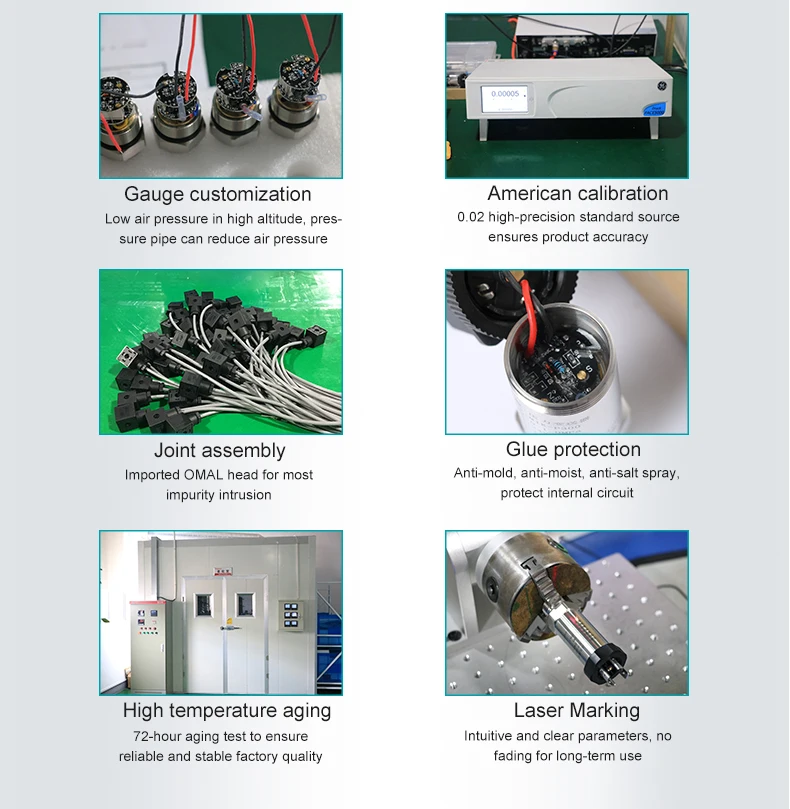 0.00005

Gauge customization
Low air pressure in high altitude, pressure pipe can reduce air pressure

American calibration
0.02 high-precision standard source ensures product accuracy

Joint assembly
Imported OMAL head for most impurity intrusion

Glue protection
Anti-mold, anti-moist, anti-salt spray, protect internal circuit

High temperature aging
72-hour aging test to ensure reliable and stable factory quality

Laser Marking
Intuitive and clear parameters, no fading for long-term use