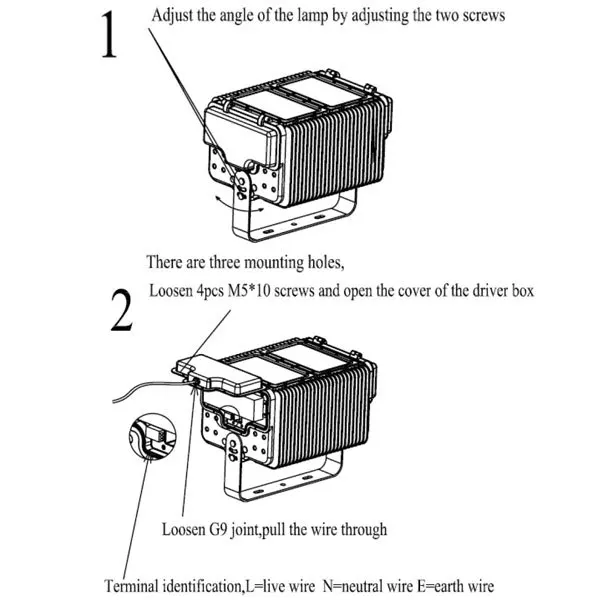 1

Adjust the angle of the lamp by adjusting the two screws

There are three mounting holes,

2

Loosen 4pcs M5*10 screws and open the cover of the driver box

Loosen G9 joint,pull the wire through

Terminal identification,L=live wire N=neutral wire E=earth wire