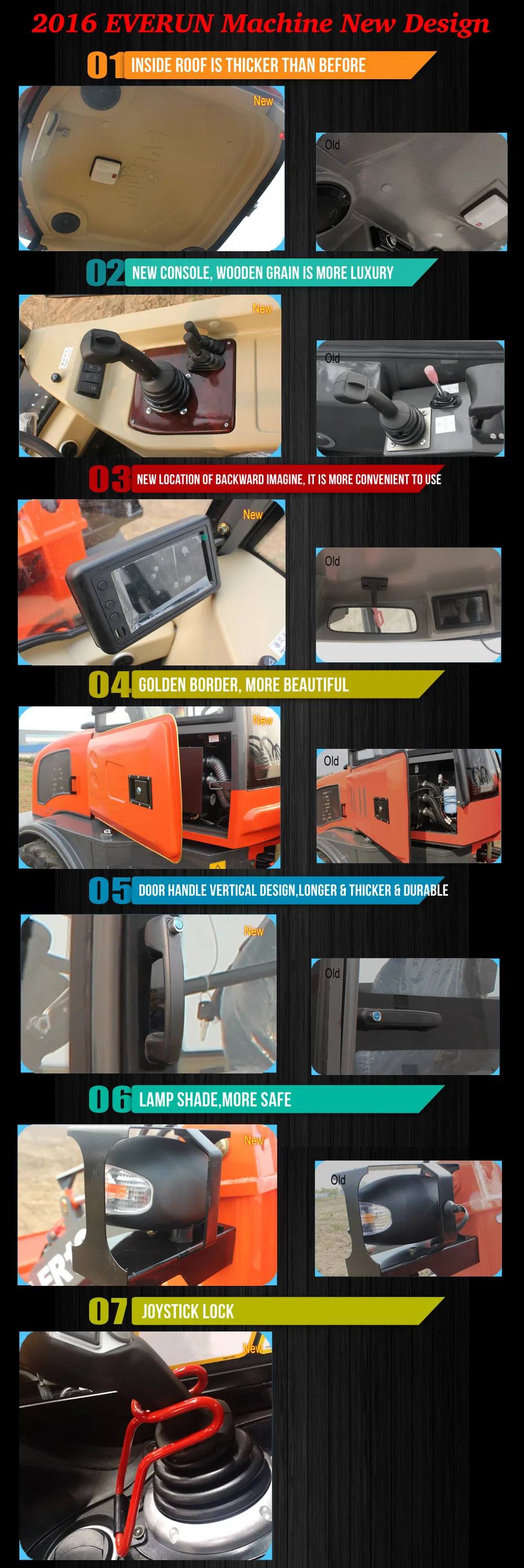 2016 EVERUN Machine New Design

01 INSIDE ROOF IS THICKER THAN BEFORE

New

Old

02 NEW CONSOLE, WOODEN GRAIN IS MORE LUXURY

New

Old

03 NEW LOCATION OF BACKWARD IMAGINE, IT IS MORE CONVENIENT TO USE

New

Old

04 GOLDEN BORDER, MORE BEAUTIFUL

New

Old

05 DOOR HANDLE VERTICAL DESIGN,LONGER & THICKER & DURABLE

New

Old

06 LAMP SHADE,MORE SAFE

New

Old

07 JOYSTICK LOCK

New