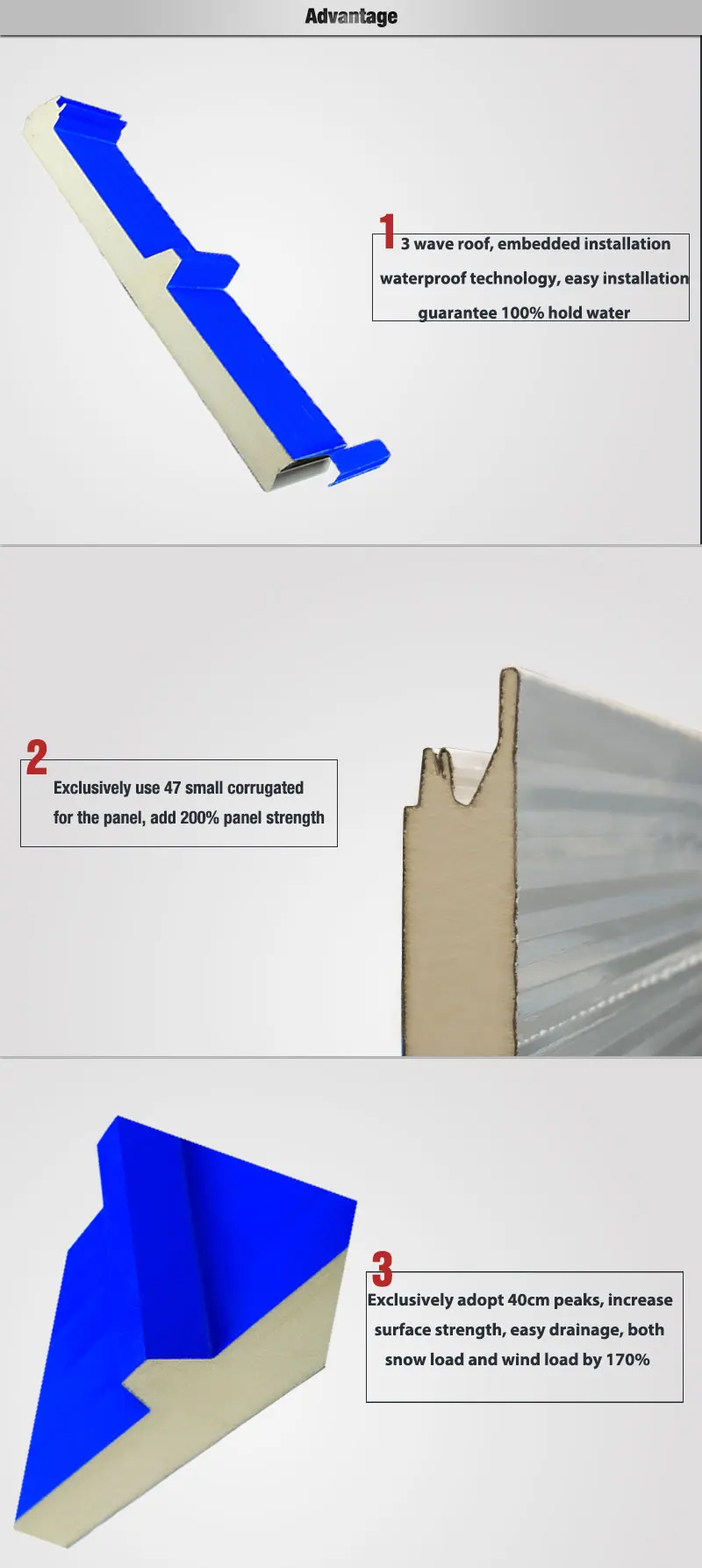 Advantage

1 3 wave roof, embedded installation waterproof technology, easy installation guarantee 100% hold water

2 Exclusively use 47 small corrugated for the panel, add 200% panel strength

3 Exclusively adopt 40cm peaks, increase surface strength, easy drainage, both snow load and wind load by 170%