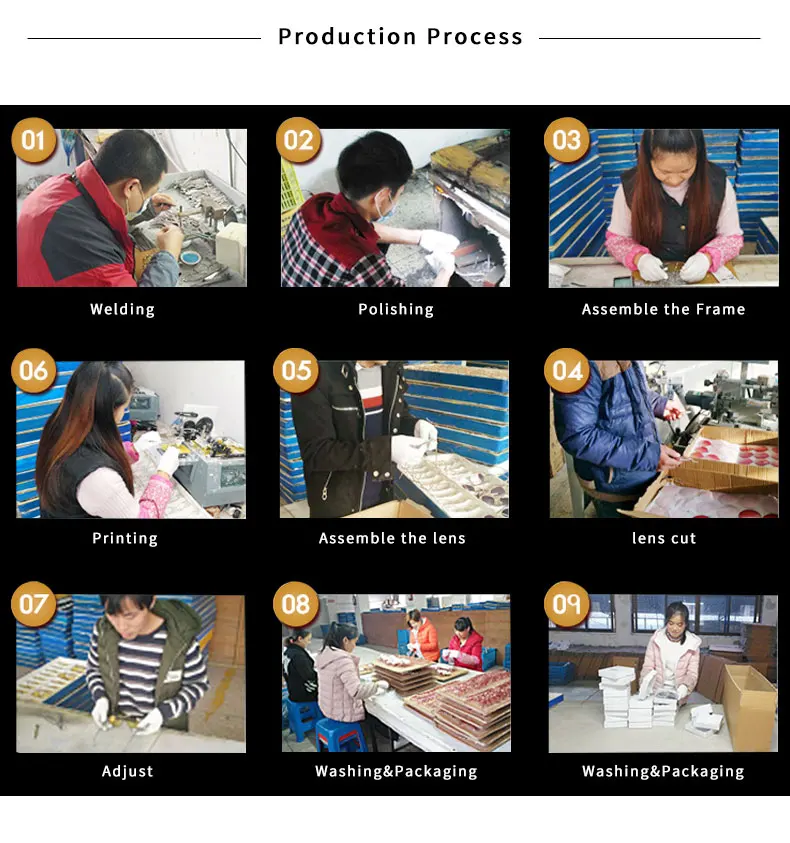 Production Process

01
Welding

02
Polishing

03
Assemble the Frame

06
Printing

05
Assemble the lens

04
lens cut

07
Adjust

08
Washing&Packaging

09
Washing&Packaging