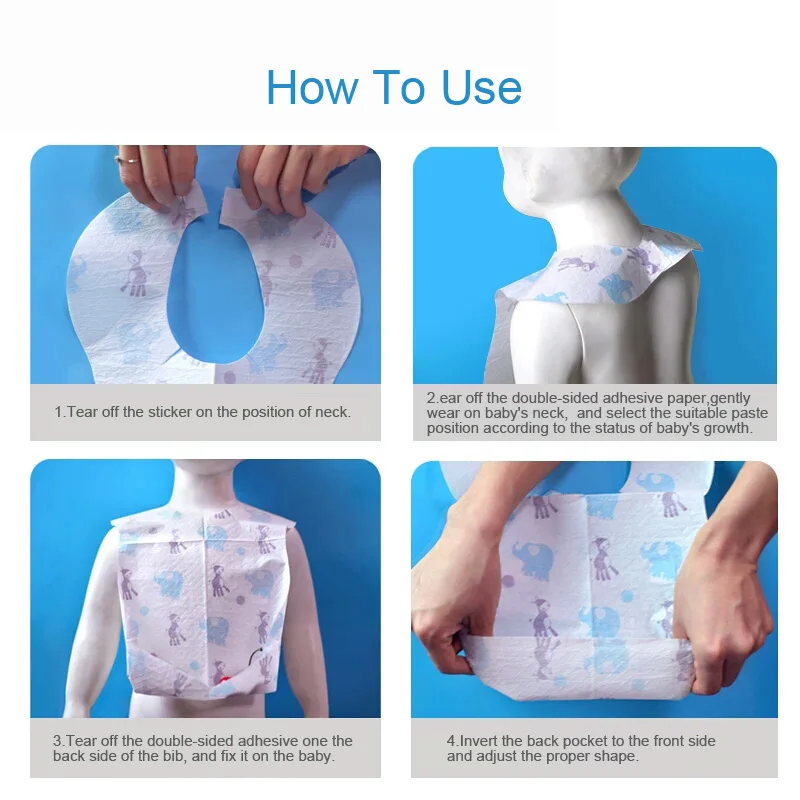 How To Use

1.Tear off the sticker on the position of neck.

2.ear off the double-sided adhesive paper,gently wear on baby's neck, and select the suitable paste position according to the status of baby's growth.

3.Tear off the double-sided adhesive one the back side of the bib, and fix it on the baby.

4.Invert the back pocket to the front side and adjust the proper shape.