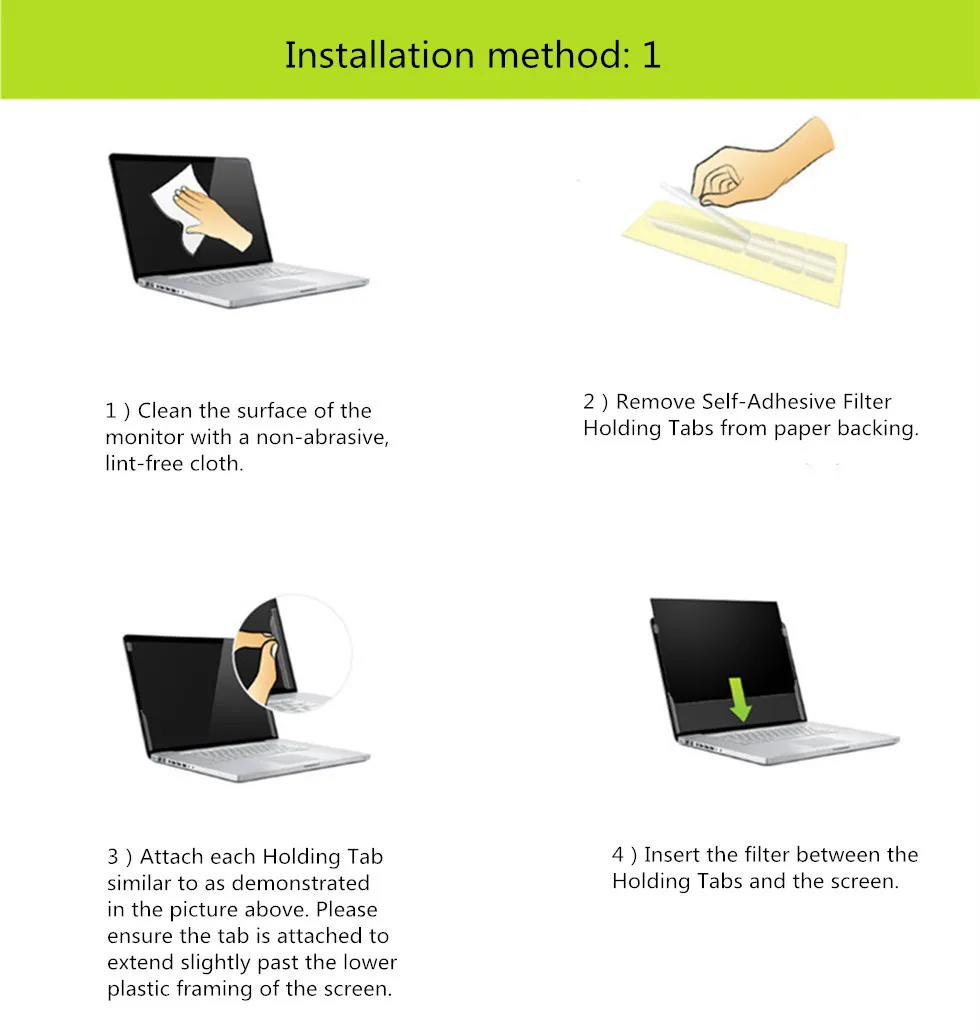 Installation method: 1

1 ) Clean the surface of the monitor with a non-abrasive, lint-free cloth.

2 ) Remove Self-Adhesive Filter Holding Tabs from paper backing.

3 ) Attach each Holding Tab similar to as demonstrated in the picture above. Please ensure the tab is attached to extend slightly past the lower plastic framing of the screen.

4 ) Insert the filter between the Holding Tabs and the screen.