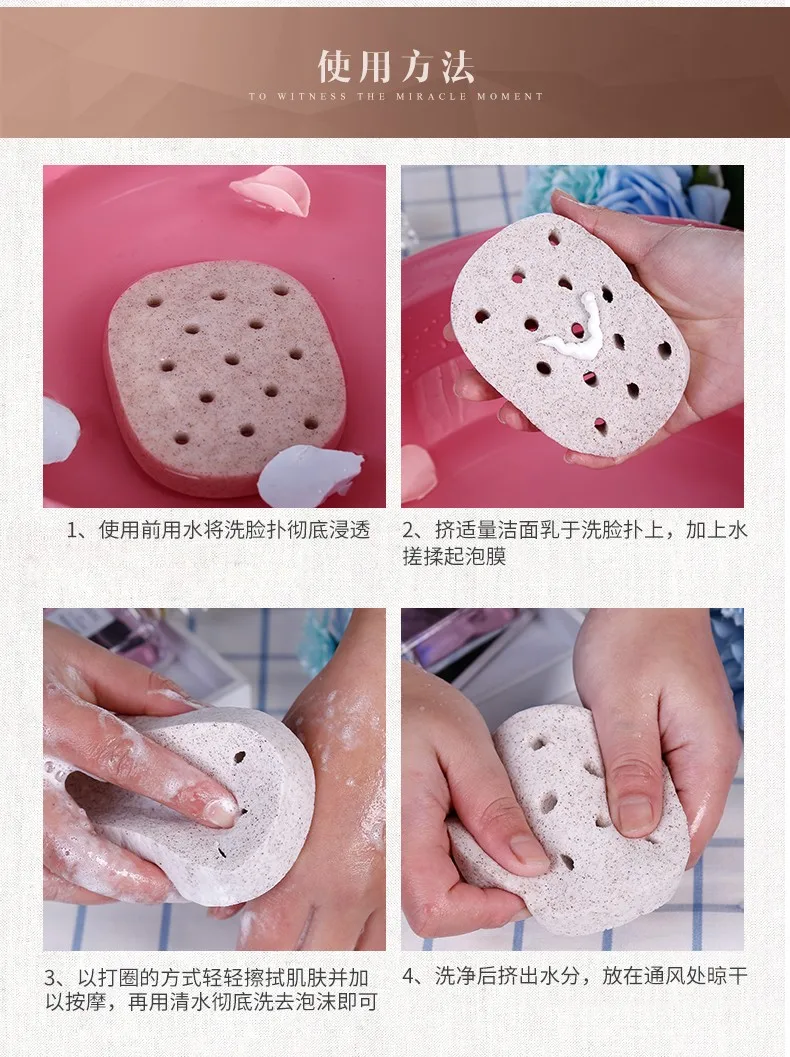 使用方法
TO WITNESS THE MIRACLE MOMENT

1、使用前用水将洗脸扑彻底浸透

2、挤适量洁面乳于洗脸扑上，加上水搓揉起泡膜

3、以打圈的方式轻轻擦拭肌肤并加以按摩，再用清水彻底洗去泡沫即可

4、洗净后挤出水分，放在通风处晾干