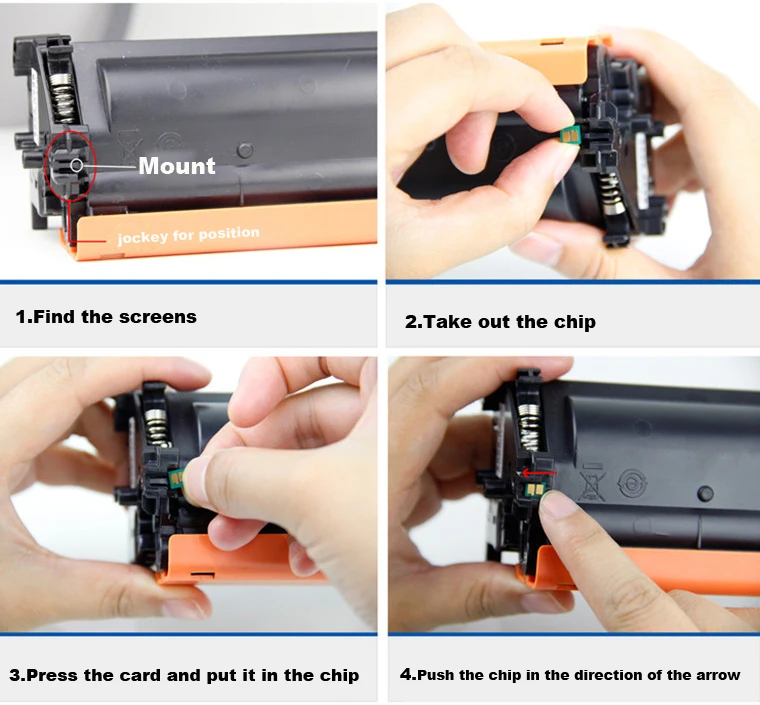 Mount

jockey for position

1.Find the screens

2.Take out the chip

3.Press the card and put it in the chip

4.Push the chip in the direction of the arrow