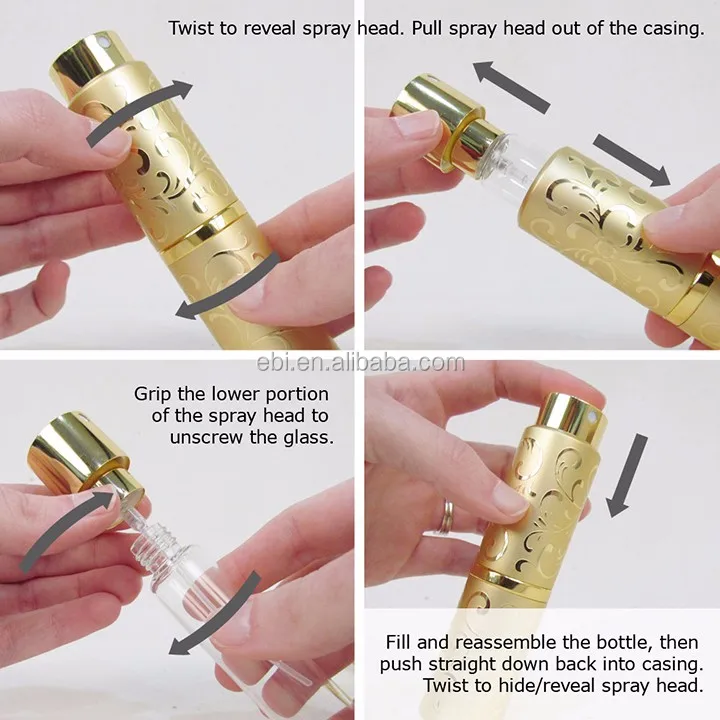 Twist to reveal spray head. Pull spray head out of the casing.

ebi.en.alibaba.com

Grip the lower portion of the spray head to unscrew the glass.

Fill and reassemble the bottle, then push straight down back into casing. Twist to hide/reveal spray head.