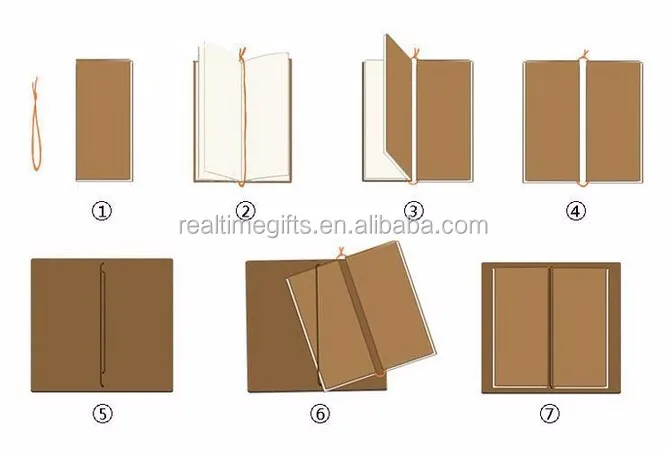 ①
②
③
④
realtimegifts.en.alibaba.com
⑤
⑥
⑦