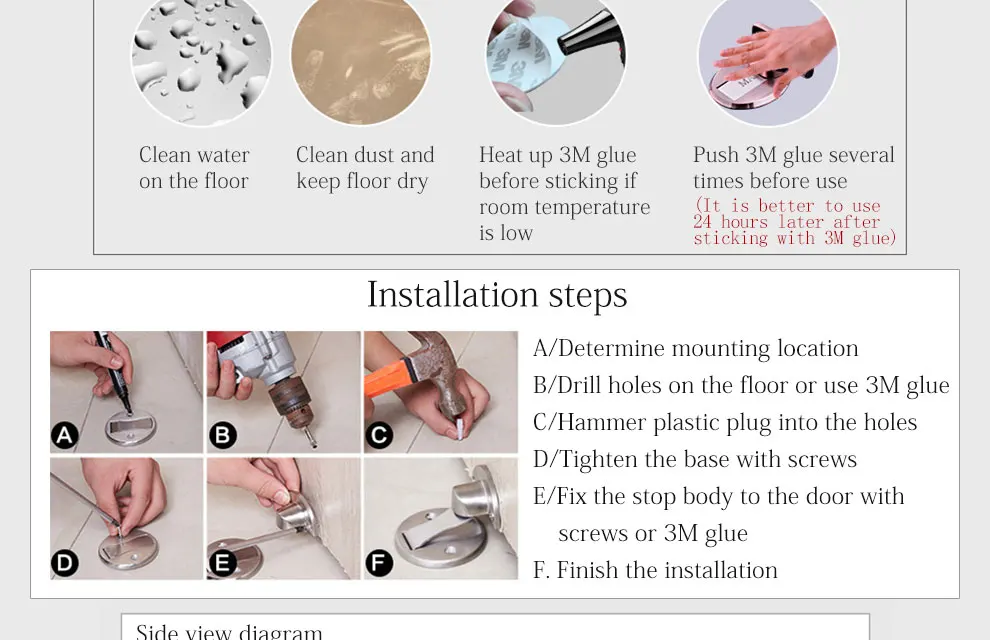 Clean water on the floor

Clean dust and keep floor dry

Heat up 3M glue before sticking if room temperature is low

Push 3M glue several times before use
(It is better to use 24 hours later after sticking with 3M glue)

Installation steps

A

B

C

D

E

F

A/Determine mounting location
B/Drill holes on the floor or use 3M glue
C/Hammer plastic plug into the holes
D/Tighten the base with screws
E/Fix the stop body to the door with screws or 3M glue
F. Finish the installation

Side view diagram