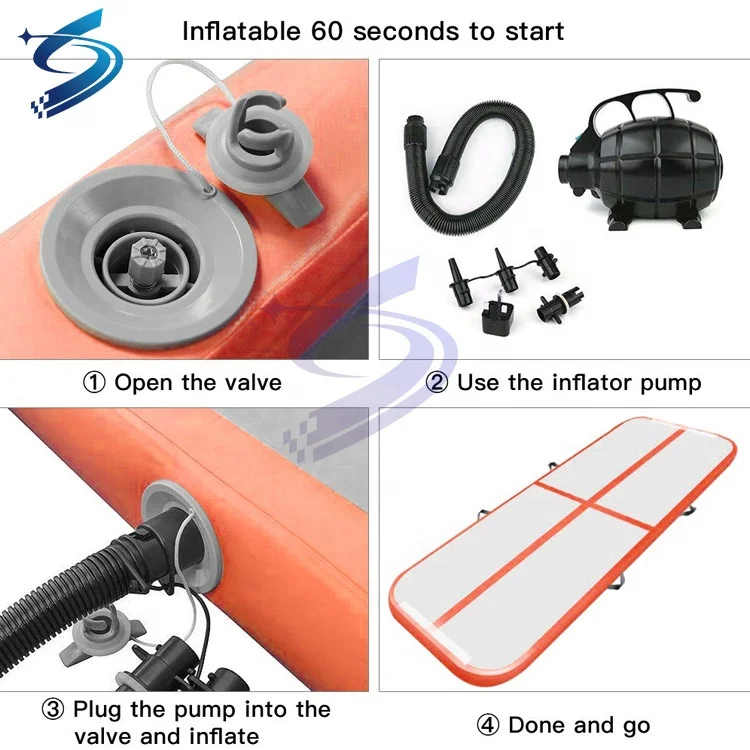 Inflatable 60 seconds to start

① Open the valve

② Use the inflator pump

③ Plug the pump into the valve and inflate

④ Done and go