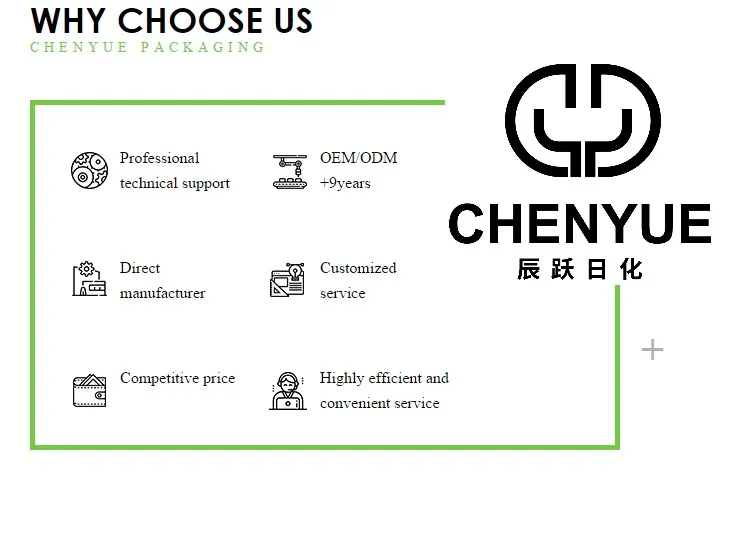 WHY CHOOSE US
CHENYUE PACKAGING

Professional technical support

OEM/ODM +9years

Direct manufacturer

Customized service

Competitive price

Highly efficient and convenient service

CHENYUE
辰跃日化

+