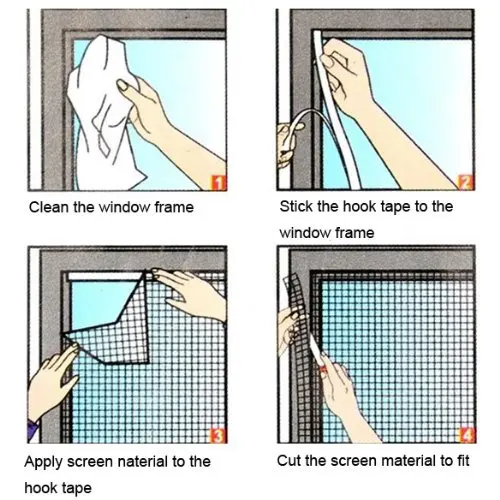 1

Clean the window frame

2

Stick the hook tape to the window frame

3

Apply screen naterial to the hook tape

4

Cut the screen material to fit