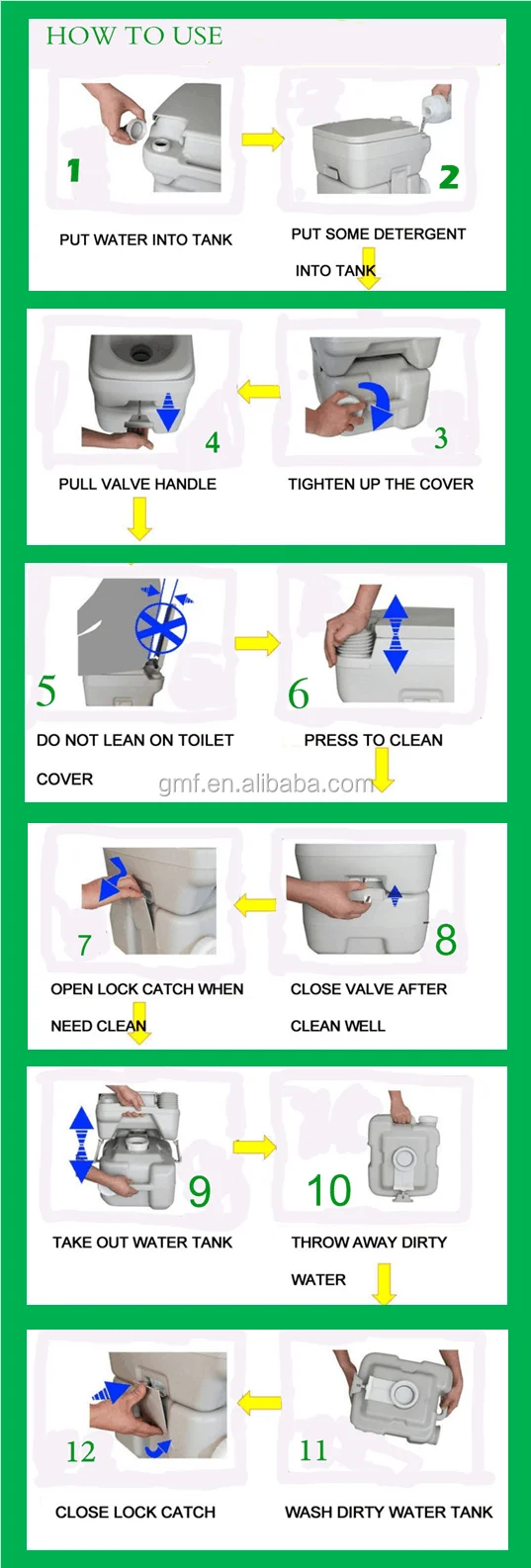 HOW TO USE

1

PUT WATER INTO TANK

2

PUT SOME DETERGENT INTO TANK

4

PULL VALVE HANDLE

3

TIGHTEN UP THE COVER

5

DO NOT LEAN ON TOILET COVER

6

PRESS TO CLEAN

gmf.en.alibaba.com

7

OPEN LOCK CATCH WHEN NEED CLEAN

8

CLOSE VALVE AFTER CLEAN WELL

9

TAKE OUT WATER TANK

10

THROW AWAY DIRTY WATER

12

CLOSE LOCK CATCH

11

WASH DIRTY WATER TANK