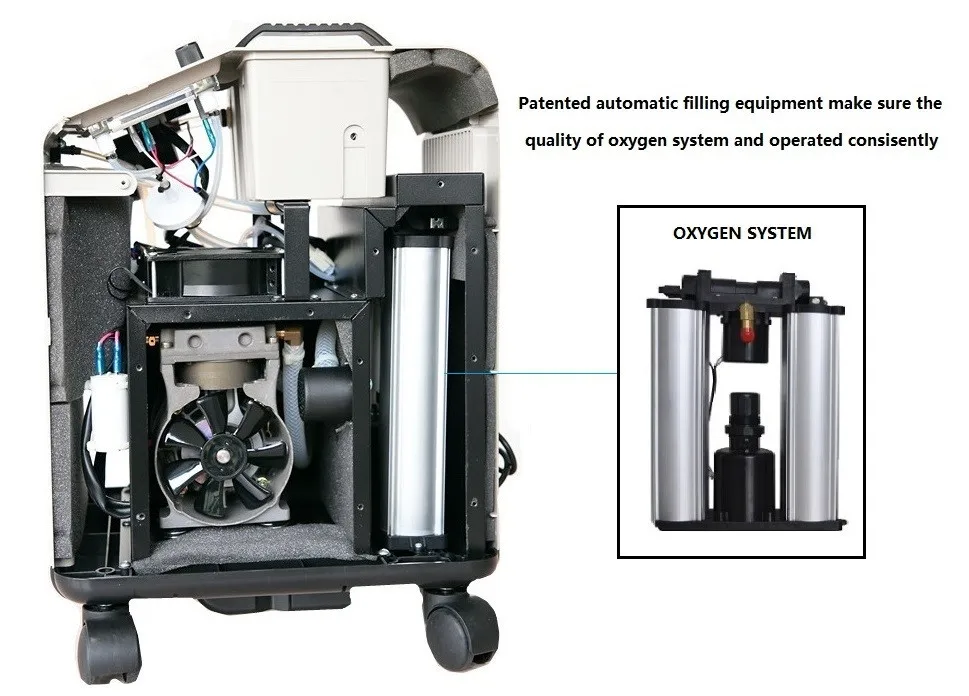 Patented automatic filling equipment make sure the quality of oxygen system and operated consisently

OXYGEN SYSTEM