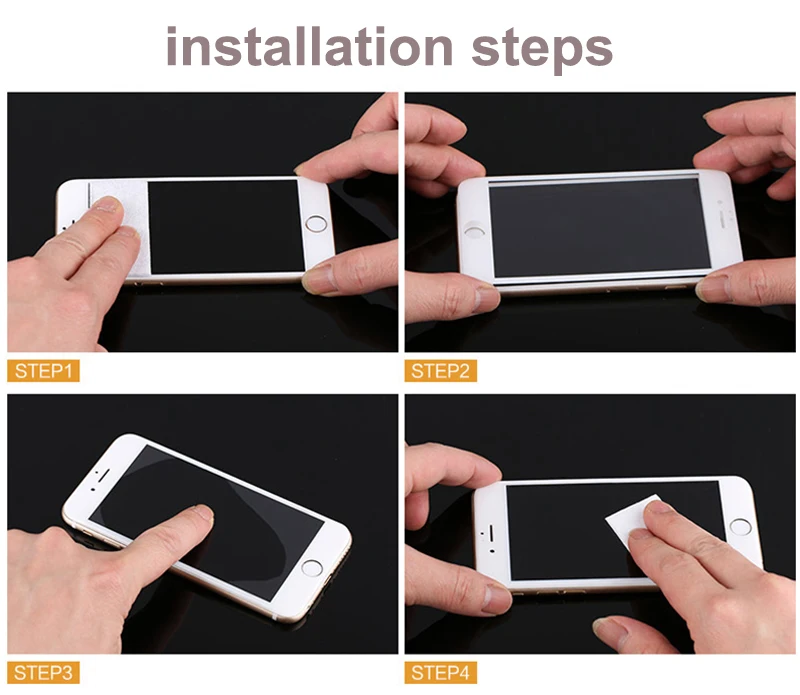 installation steps

STEP1

STEP2

STEP3

STEP4