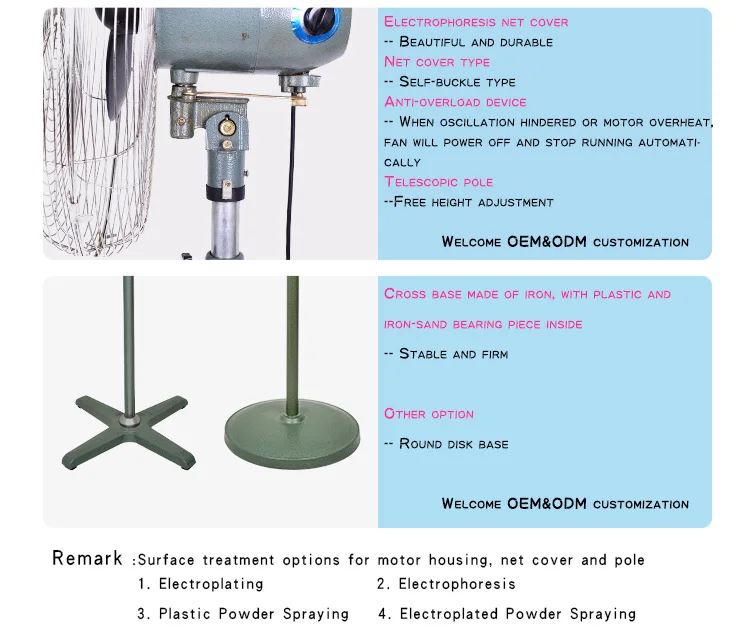 Electrophoresis net cover
-- Beautiful and durable
Net cover type
-- Self-buckle type
Anti-overload device
-- When oscillation hindered or motor overheat, fan will power off and stop running automatically
Telescopic pole
--Free height adjustment

Welcome OEM&ODM customization

Cross base made of iron, with plastic and iron-sand bearing piece inside
-- Stable and firm

Other option
-- Round disk base

Welcome OEM&ODM customization

Remark :Surface treatment options for motor housing, net cover and pole
1. Electroplating 2. Electrophoresis
3. Plastic Powder Spraying 4. Electroplated Powder Spraying