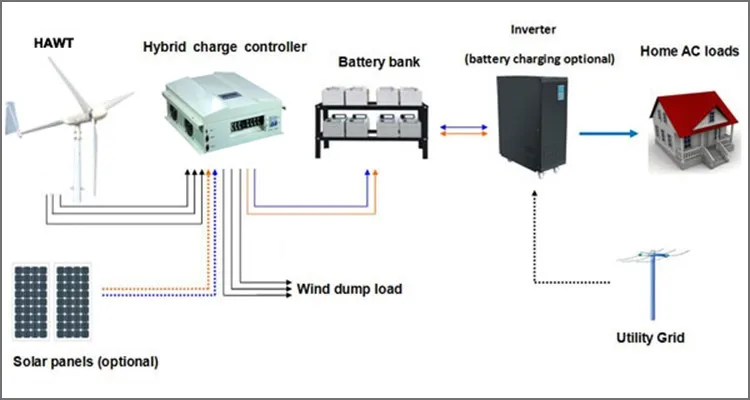 HAWT

Hybrid charge controller

Battery bank

Inverter

(battery charging optional)

Home AC loads

Wind dump load

Solar panels (optional)

Utility Grid