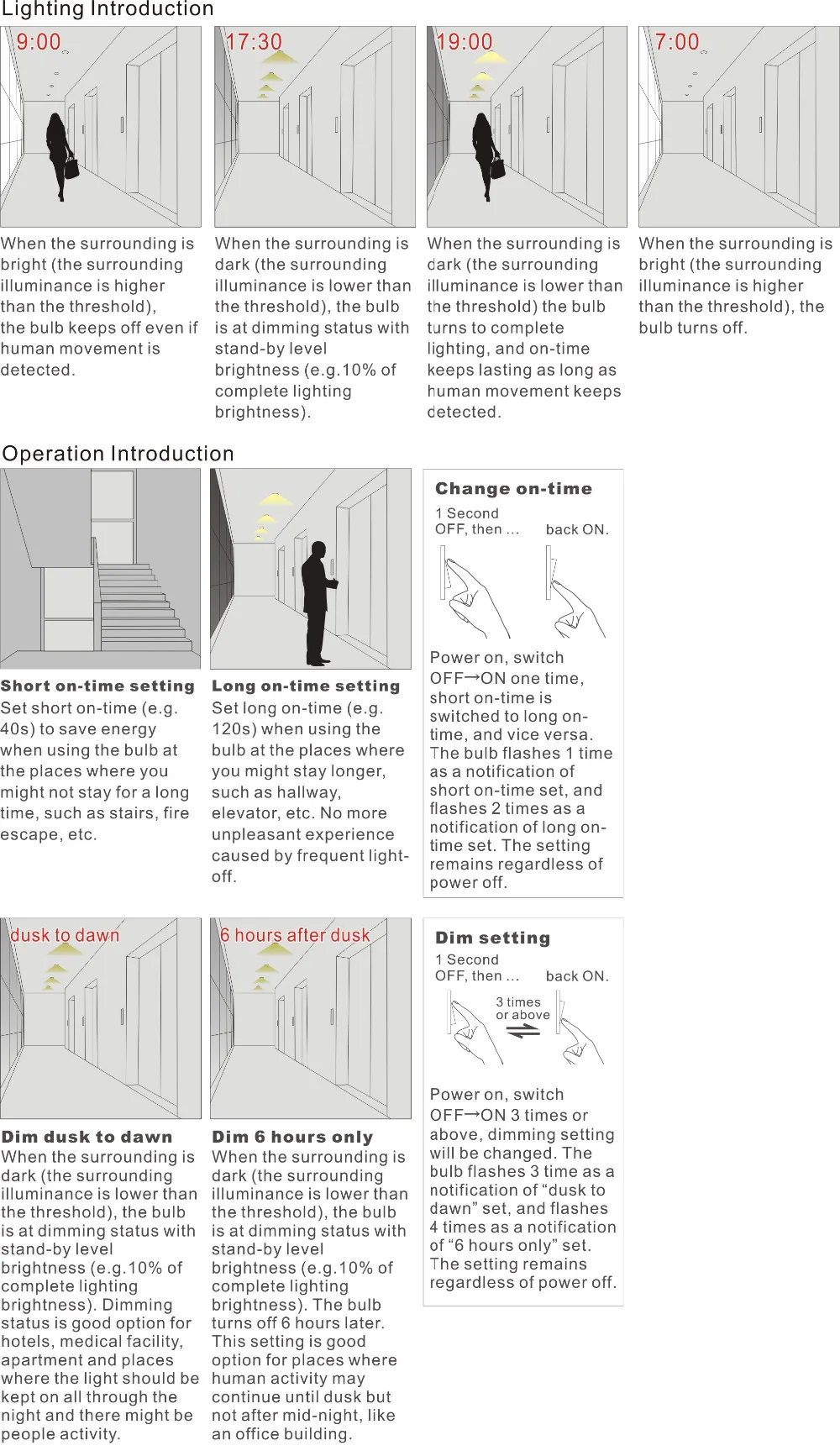 Lighting Introduction

9:00

When the surrounding is bright (the surrounding illuminance is higher than the threshold), the bulb keeps off even if human movement is detected.

17:30

When the surrounding is dark (the surrounding illuminance is lower than the threshold), the bulb is at dimming status with stand-by level brightness (e.g.10% of complete lighting brightness).

19:00

When the surrounding is dark (the surrounding illuminance is lower than the threshold) the bulb turns to complete lighting, and on-time keeps lasting as long as human movement keeps detected.

7:00

When the surrounding is bright (the surrounding illuminance is higher than the threshold), the bulb turns off.

Operation Introduction

Short on-time setting
Set short on-time (e.g. 40s) to save energy when using the bulb at the places where you might not stay for a long time, such as stairs, fire escape, etc.

Long on-time setting
Set long on-time (e.g. 120s) when using the bulb at the places where you might stay longer, such as hallway, elevator, etc. No more unpleasant experience caused by frequent light-off.

Change on-time
1 Second OFF, then ... back ON.

Power on, switch OFF→ON one time, short on-time is switched to long on-time, and vice versa. The bulb flashes 1 time as a notification of short on-time set, and flashes 2 times as a notification of long on-time set. The setting remains regardless of power off.

dusk to dawn

Dim dusk to dawn
When the surrounding is dark (the surrounding illuminance is lower than the threshold), the bulb is at dimming status with stand-by level brightness (e.g.10% of complete lighting brightness). Dimming status is good option for hotels, medical facility, apartment and places where the light should be kept on all through the night and there might be people activity.

6 hours after dusk

Dim 6 hours only
When the surrounding is dark (the surrounding illuminance is lower than the threshold), the bulb is at dimming status with stand-by level brightness (e.g.10% of complete lighting brightness). The bulb turns off 6 hours later. This setting is good option for places where human activity may continue until dusk but not after mid-night, like an office building.

Dim setting
1 Second OFF, then ... back ON.
3 times or above

Power on, switch OFF→ON 3 times or above, dimming setting will be changed. The bulb flashes 3 time as a notification of “dusk to dawn” set, and flashes 4 times as a notification of “6 hours only” set. The setting remains regardless of power off.