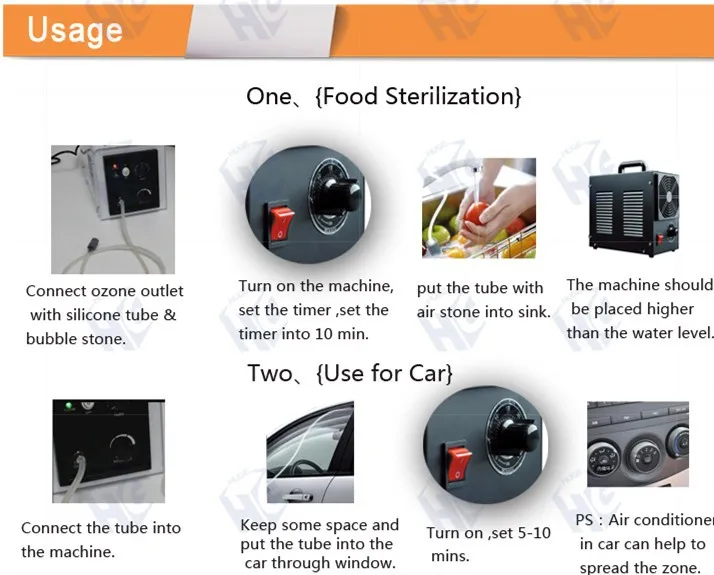 Usage

One、{Food Sterilization}

Connect ozone outlet with silicone tube & bubble stone.

Turn on the machine, set the timer ,set the timer into 10 min.

put the tube with air stone into sink.

The machine should be placed higher than the water level.

Two、{Use for Car}

Connect the tube into the machine.

Keep some space and put the tube into the car through window.

Turn on ,set 5-10 mins.

PS : Air conditioner in car can help to spread the zone.