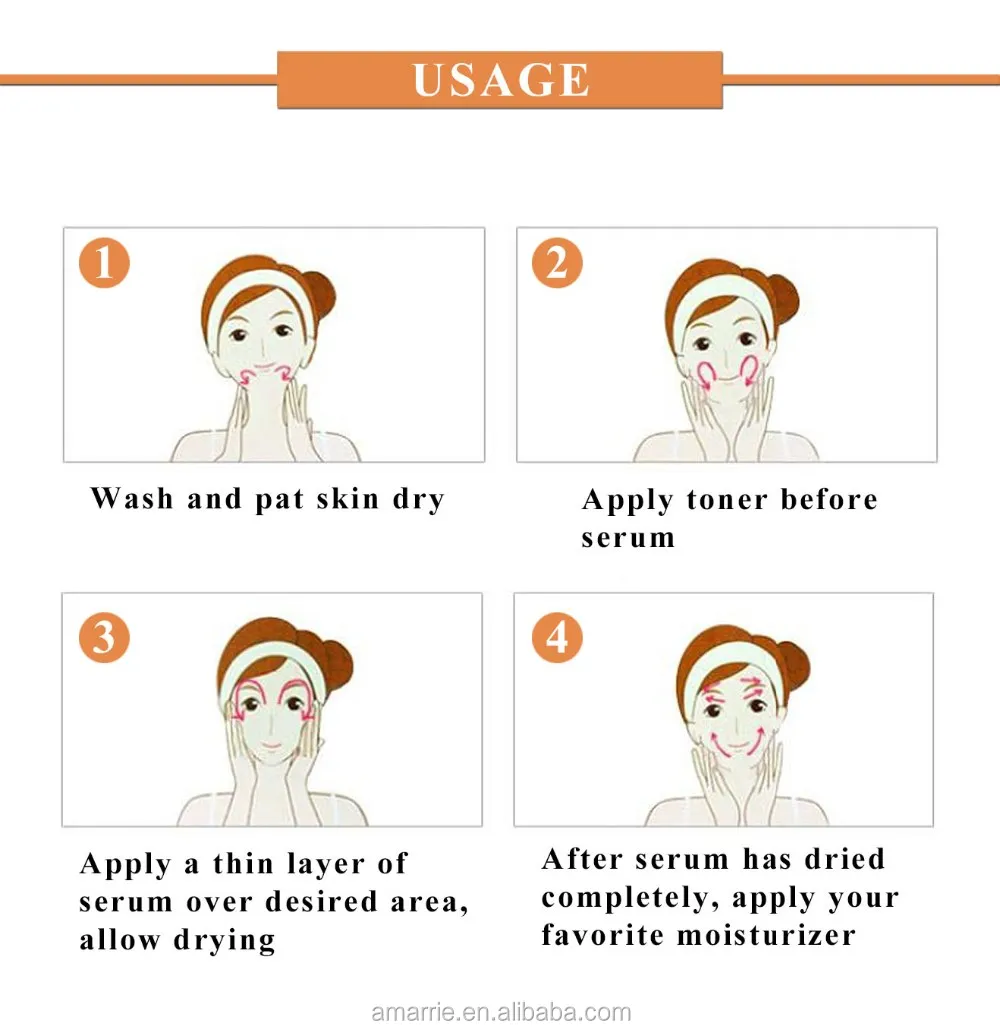 USAGE

1

Wash and pat skin dry

2

Apply toner before serum

3

Apply a thin layer of serum over desired area, allow drying

4

After serum has dried completely, apply your favorite moisturizer

amarrie.en.alibaba.com