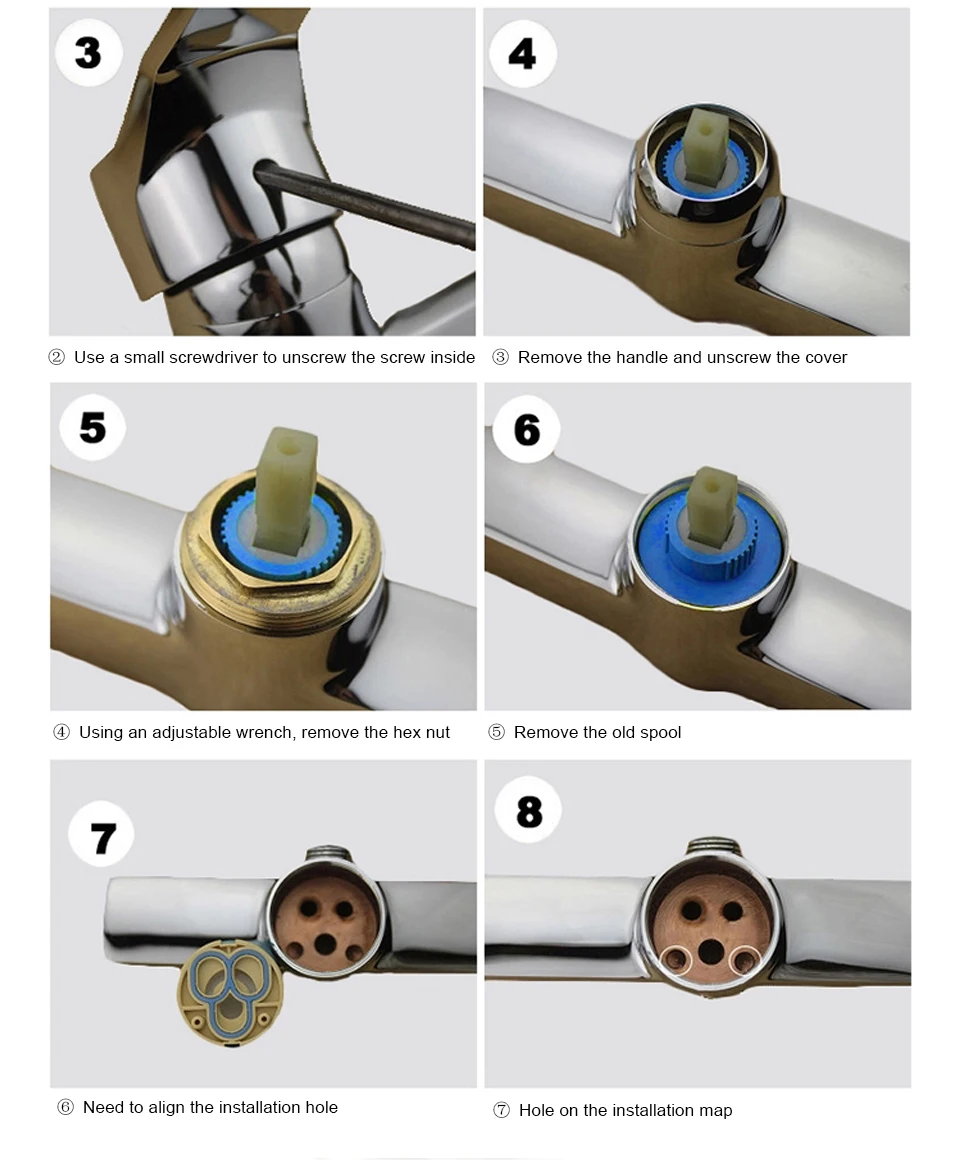 3

② Use a small screwdriver to unscrew the screw inside

4

③ Remove the handle and unscrew the cover

5

④ Using an adjustable wrench, remove the hex nut

6

⑤ Remove the old spool

7

⑥ Need to align the installation hole

8

⑦ Hole on the installation map