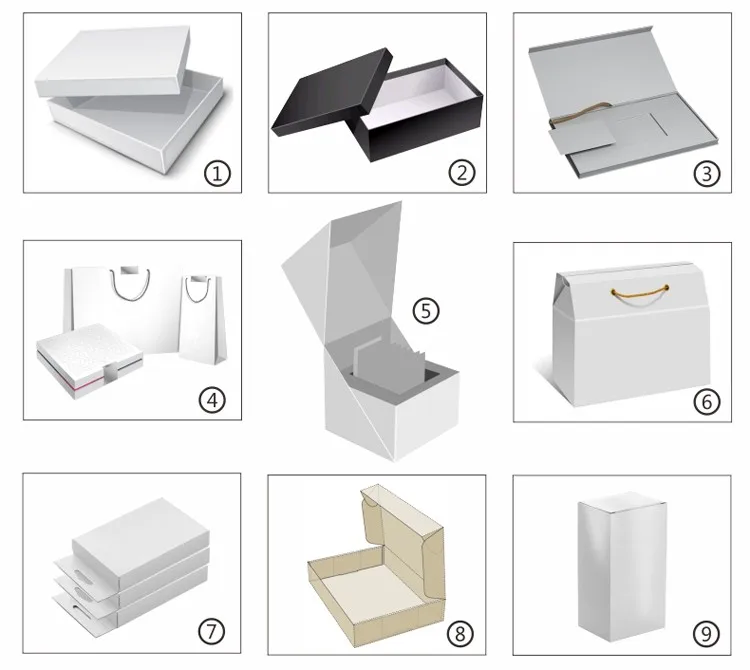 ①

②

③

④

⑤

⑥

⑦

⑧

⑨