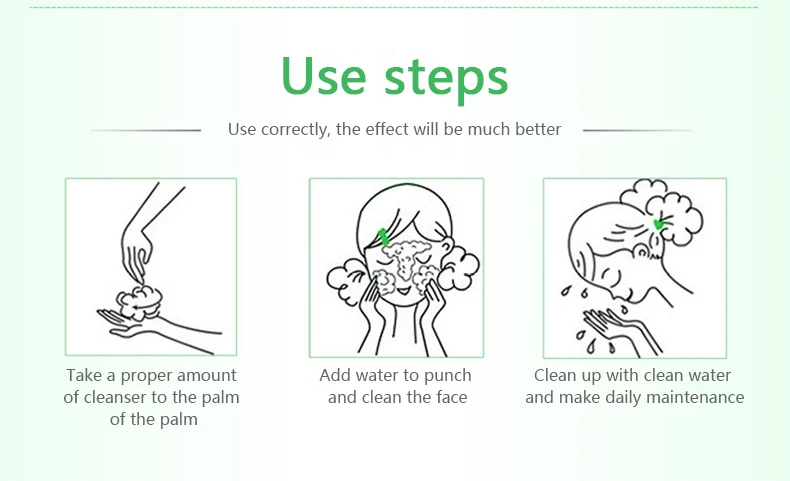 Use steps

Use correctly, the effect will be much better

Take a proper amount of cleanser to the palm of the palm

Add water to punch and clean the face

Clean up with clean water and make daily maintenance